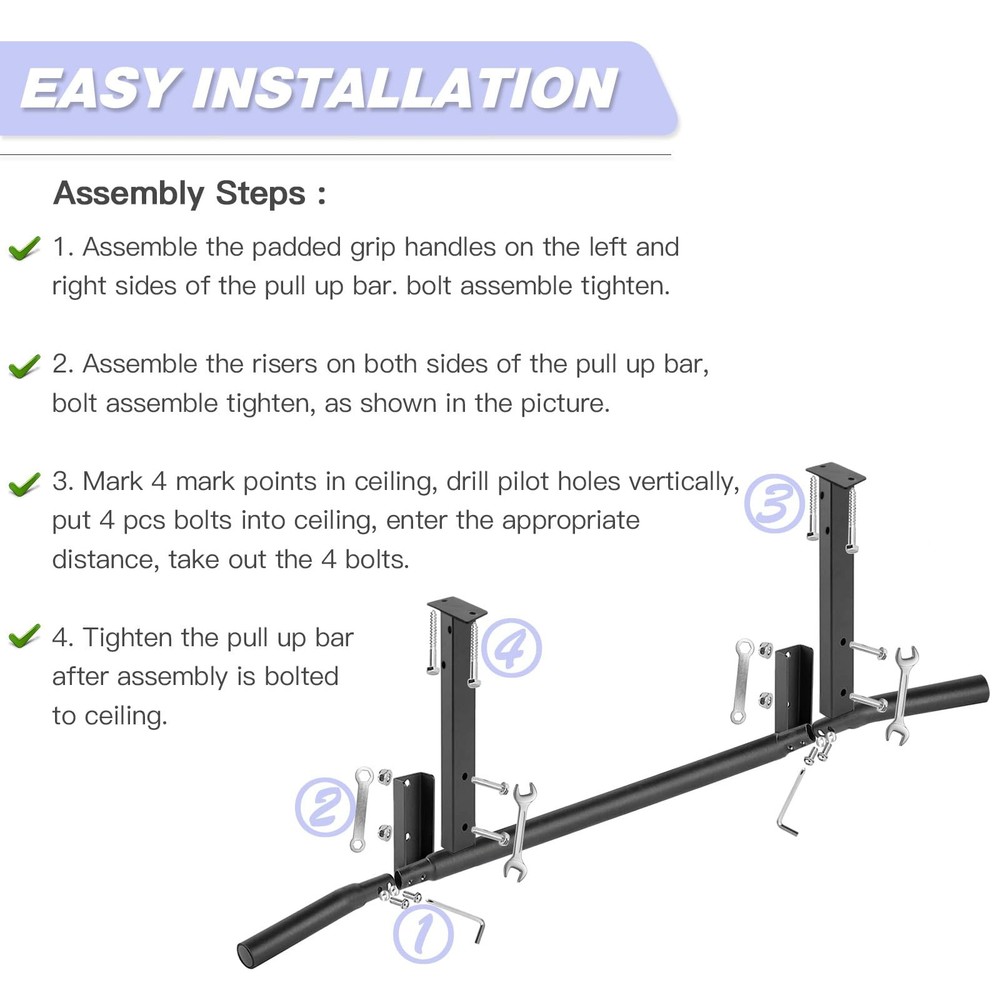 EASY INSTALLATION

Assembly Steps :

1. Assemble the padded grip handles on the left and right sides of the pull up bar. bolt assemble tighten.

2. Assemble the risers on both sides of the pull up bar, bolt assemble tighten, as shown in the picture.

3. Mark 4 mark points in ceiling, drill pilot holes vertically, put 4 pcs bolts into ceiling, enter the appropriate distance, take out the 4 bolts.

4. Tighten the pull up bar after assembly is bolted to ceiling.

3

4

2

1