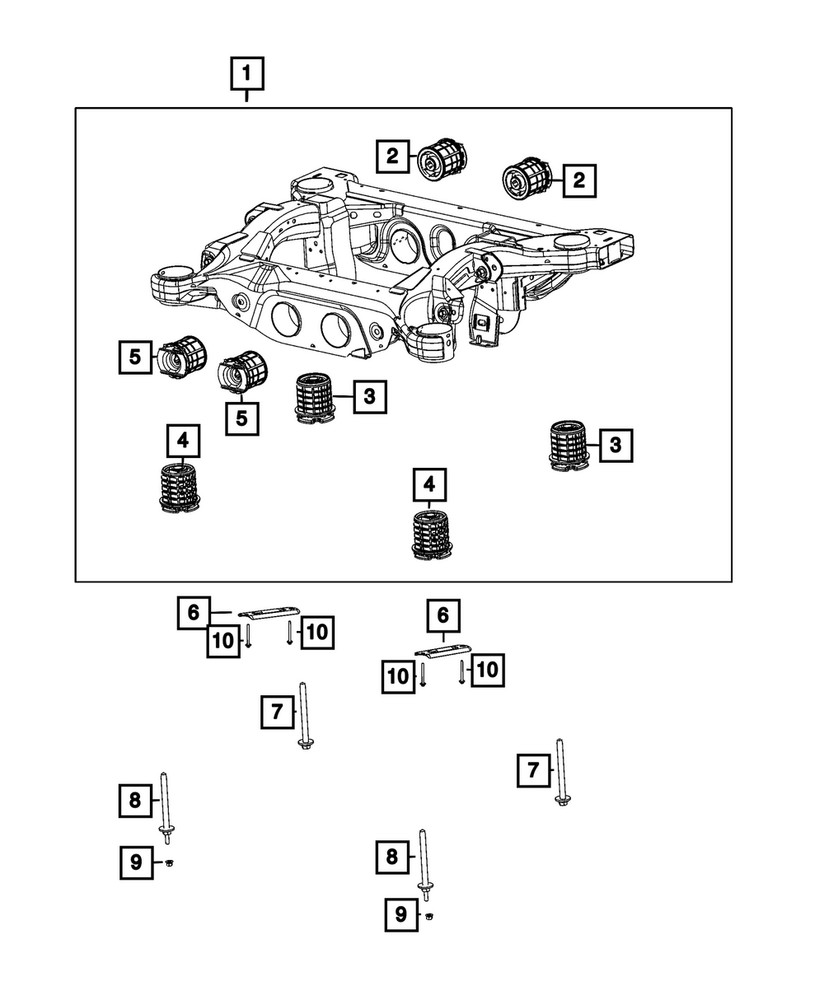 1
2
2
5
5
3
3
4
4
6
10
10
6
10
10
7
7
8
9
8
9