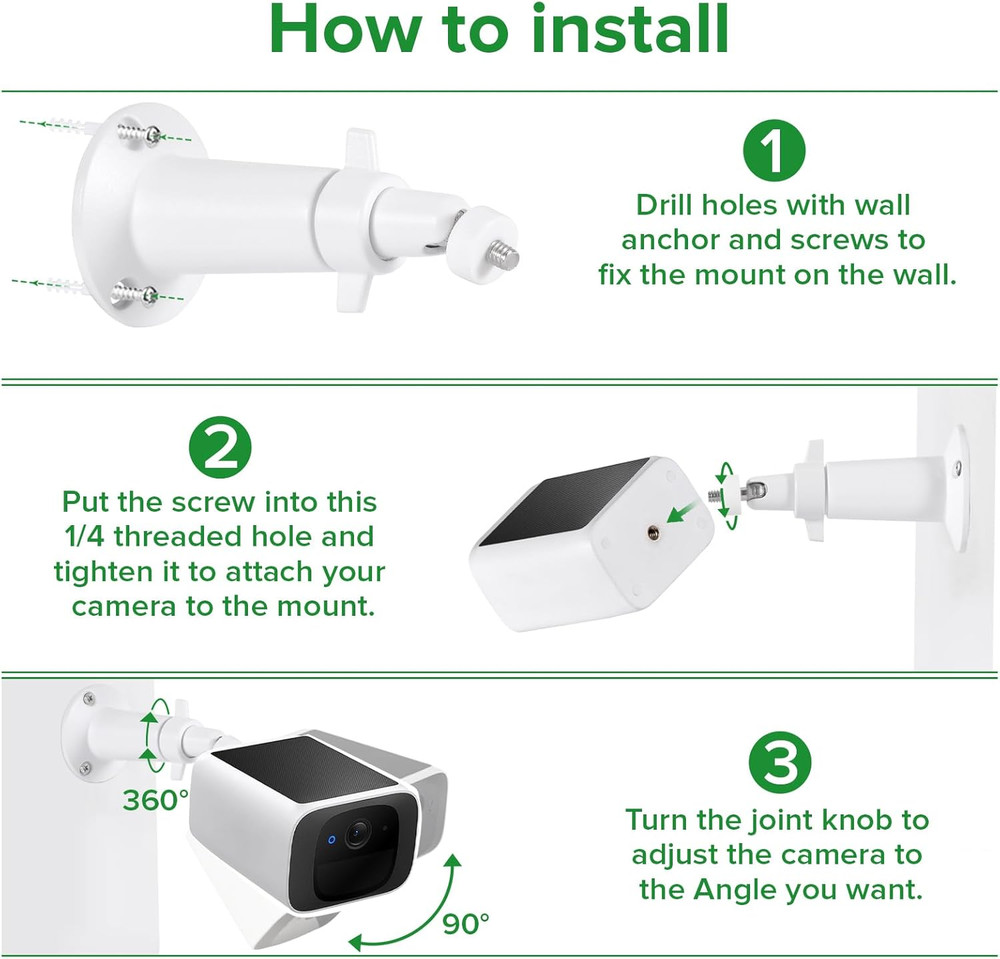 How to install

1
Drill holes with wall anchor and screws to fix the mount on the wall.

2
Put the screw into this 1/4 threaded hole and tighten it to attach your camera to the mount.

360°

90°

3
Turn the joint knob to adjust the camera to the Angle you want.