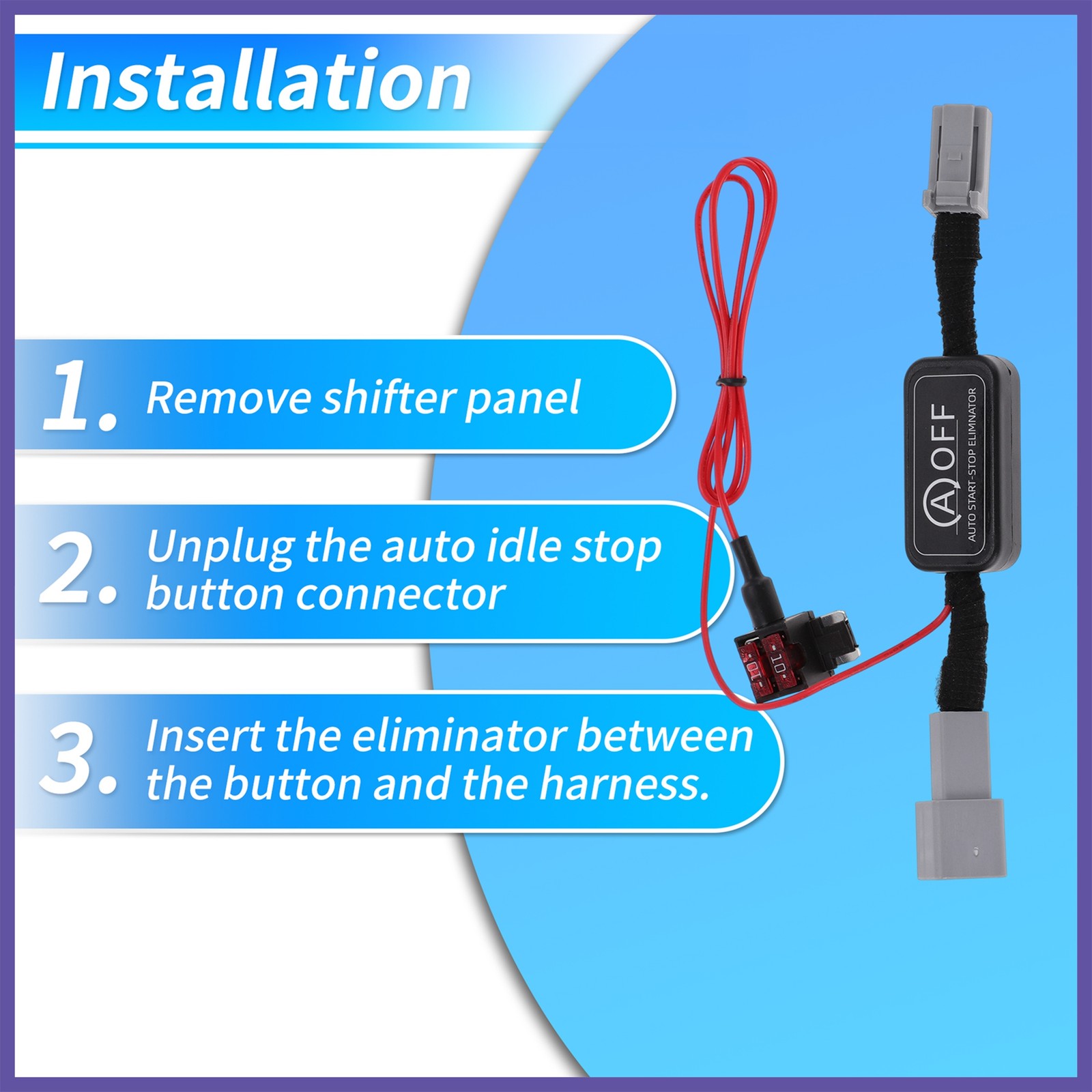 Installation

1. Remove shifter panel

2. Unplug the auto idle stop button connector

3. Insert the eliminator between the button and the harness.

A OFF
AUTO START-STOP ELIMINATOR

10
10