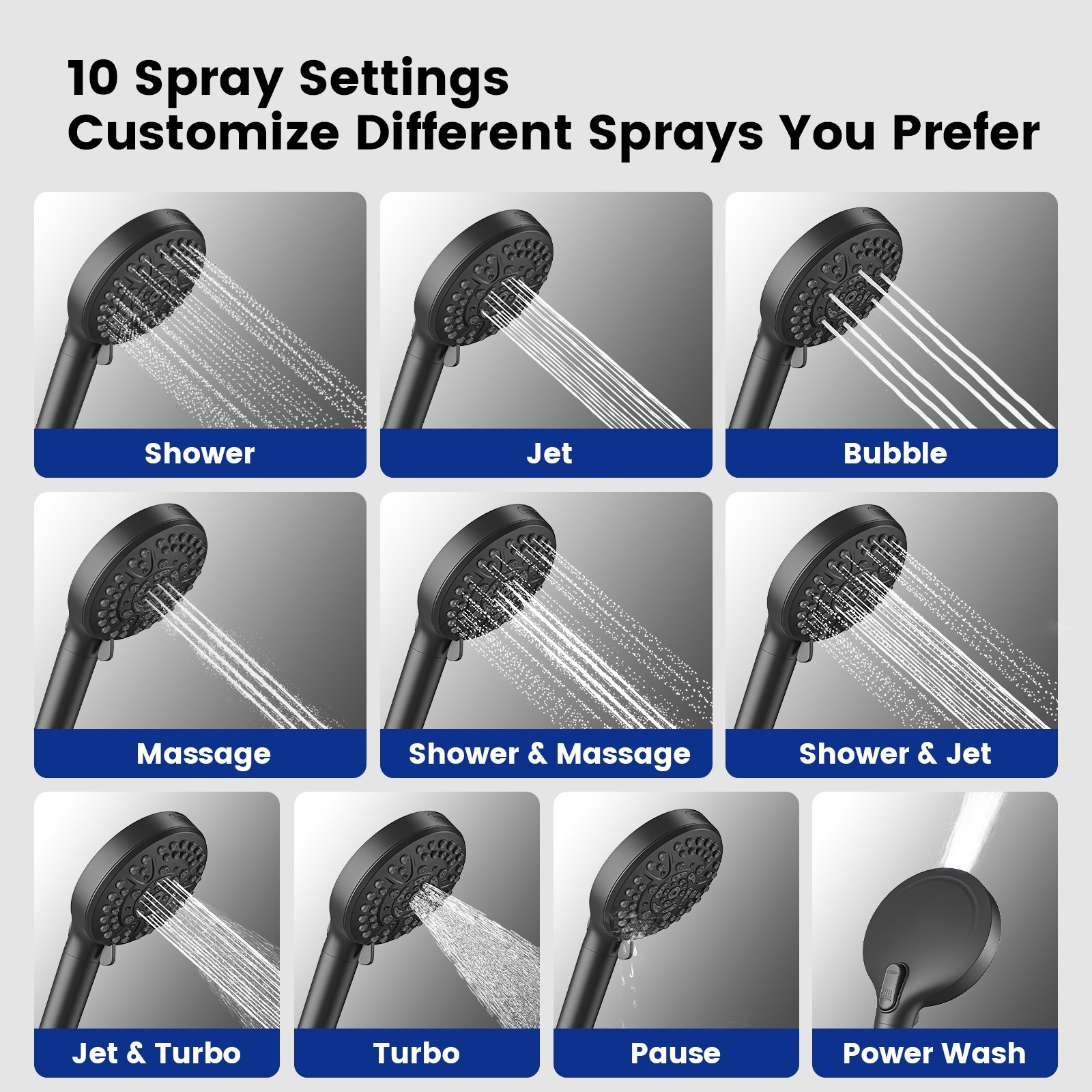 10 Spray Settings
Customize Different Sprays You Prefer

Shower

Jet

Bubble

Massage

Shower & Massage

Shower & Jet

Jet & Turbo

Turbo

Pause

Power Wash