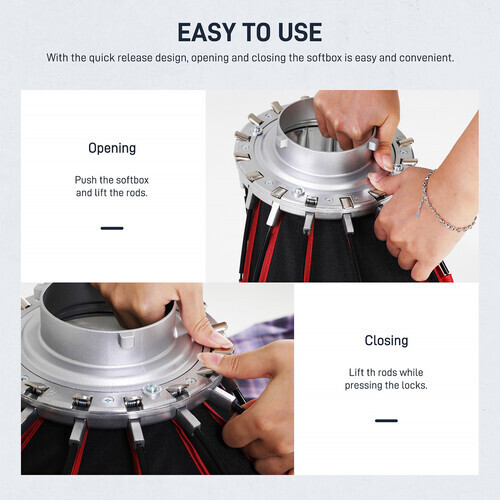 EASY TO USE

With the quick release design, opening and closing the softbox is easy and convenient.

Opening

Push the softbox and lift the rods.

Closing

Lift th rods while pressing the locks.