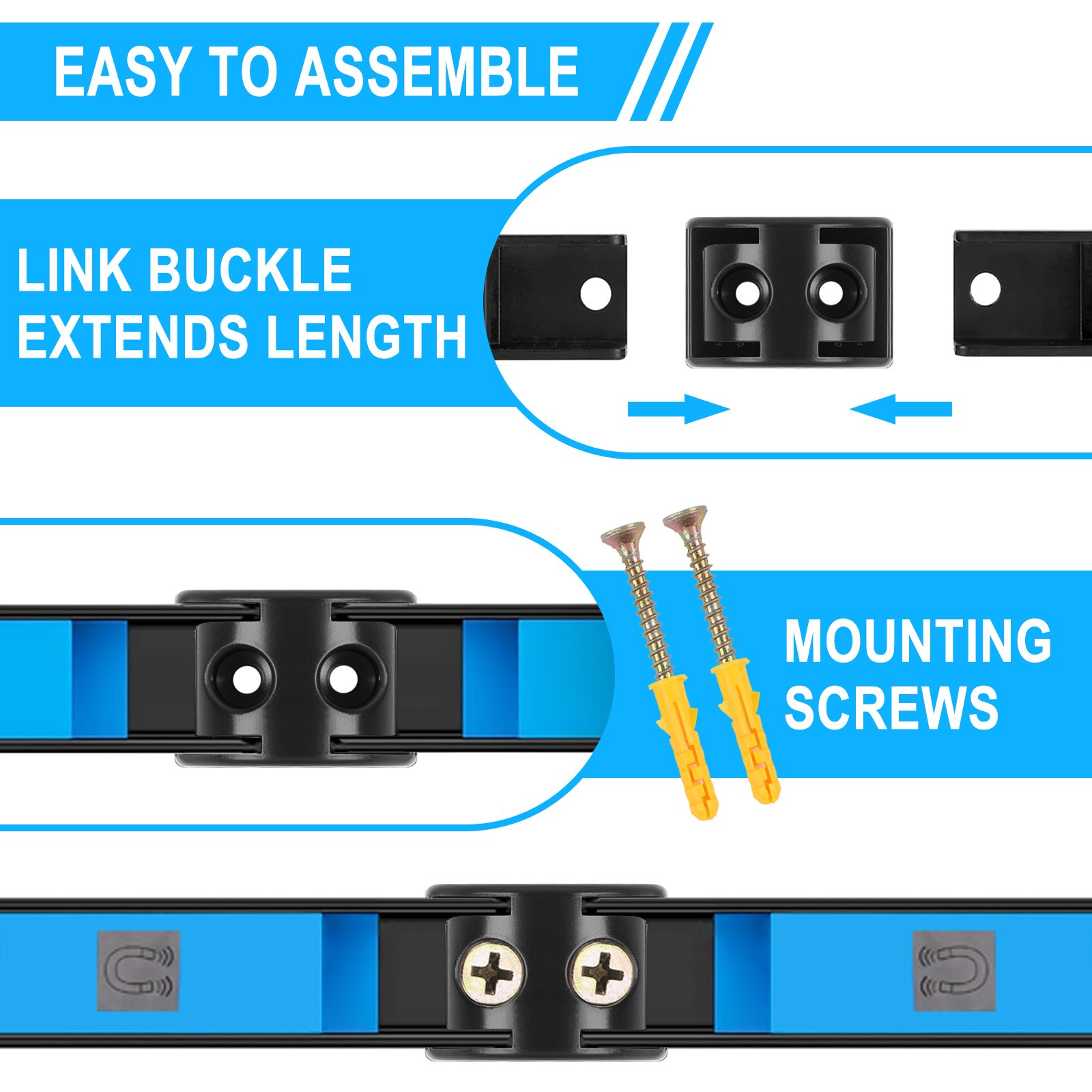 EASY TO ASSEMBLE

LINK BUCKLE EXTENDS LENGTH

MOUNTING SCREWS