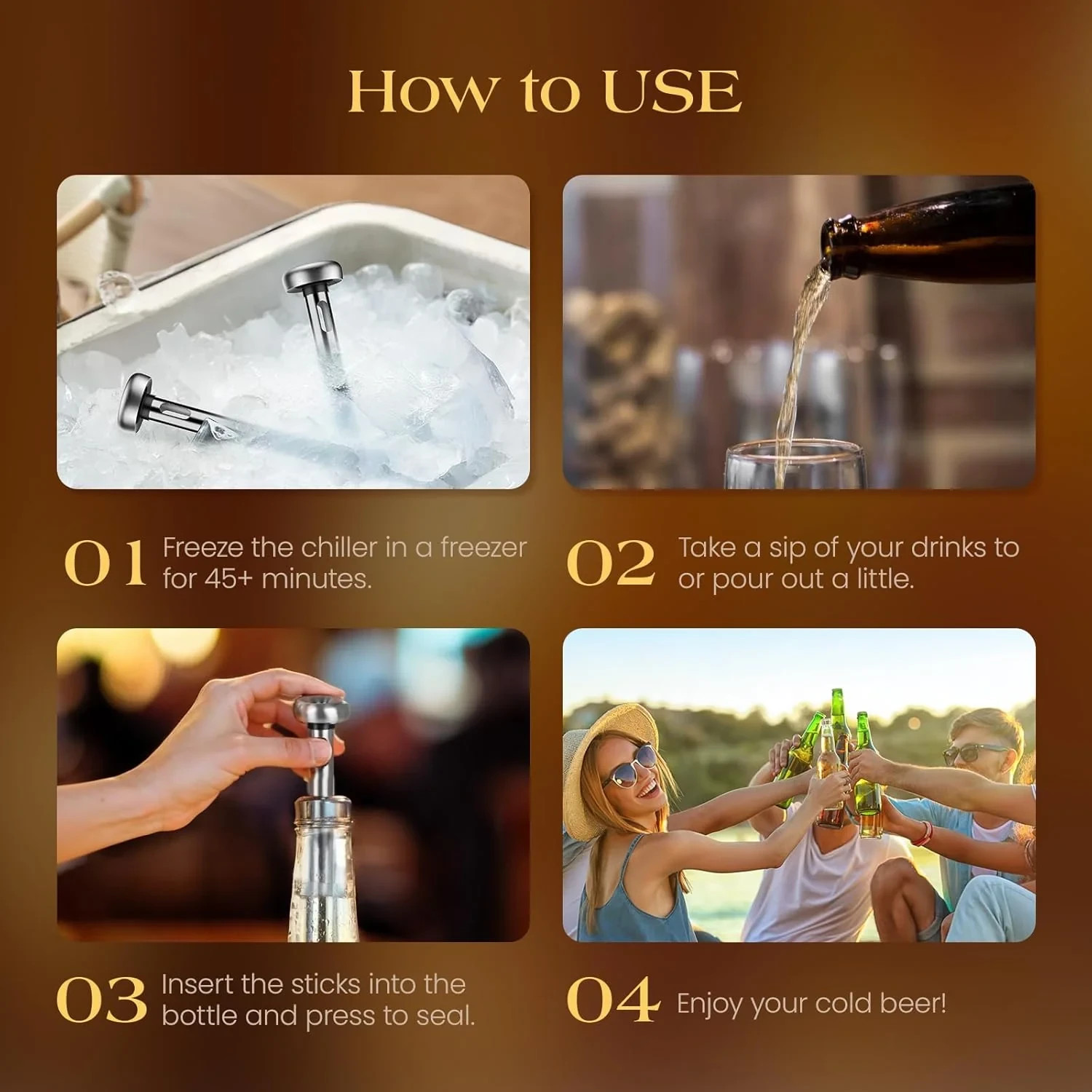 How to USE

01 Freeze the chiller in a freezer for 45+ minutes.

02 Take a sip of your drinks to or pour out a little.

03 Insert the sticks into the bottle and press to seal.

04 Enjoy your cold beer!