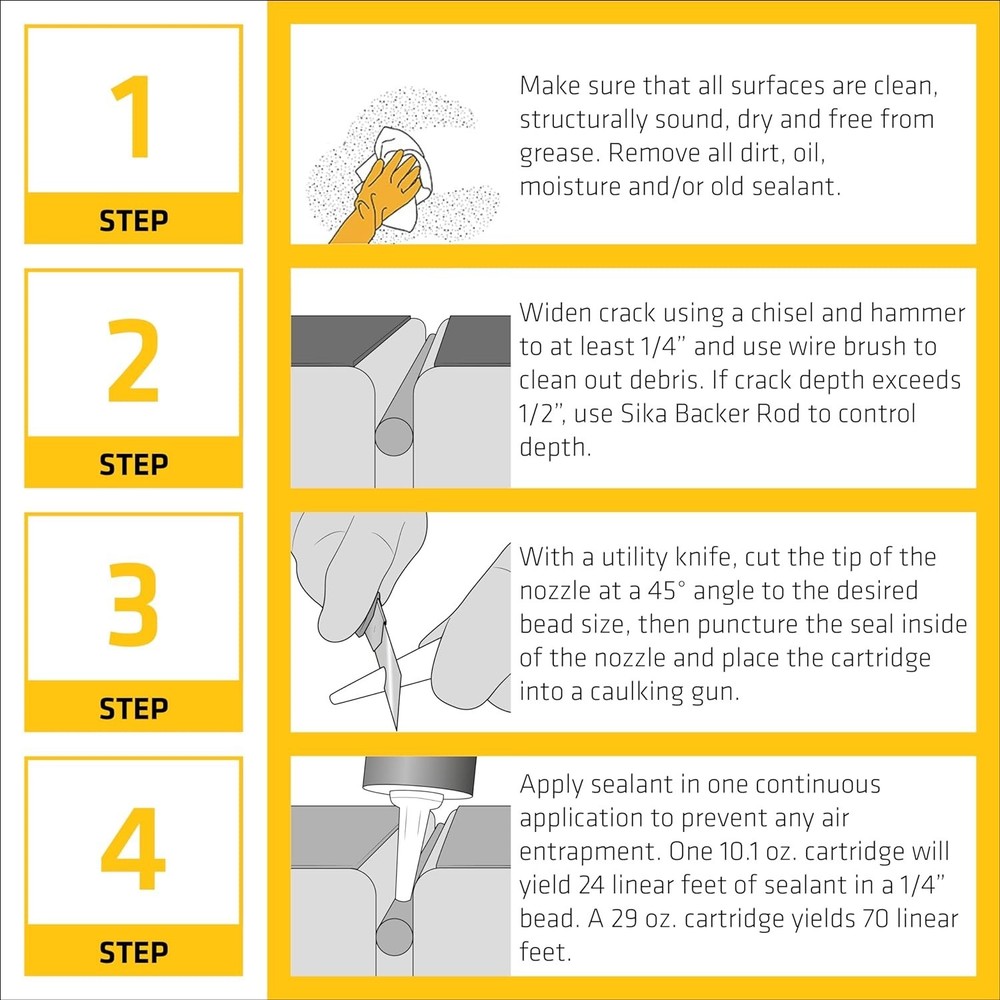 1
STEP

Make sure that all surfaces are clean, structurally sound, dry and free from grease. Remove all dirt, oil, moisture and/or old sealant.

2
STEP

Widen crack using a chisel and hammer to at least 1/4" and use wire brush to clean out debris. If crack depth exceeds 1/2", use Sika Backer Rod to control depth.

3
STEP

With a utility knife, cut the tip of the nozzle at a 45° angle to the desired bead size, then puncture the seal inside of the nozzle and place the cartridge into a caulking gun.

4
STEP

Apply sealant in one continuous application to prevent any air entrapment. One 10.1 oz. cartridge will yield 24 linear feet of sealant in a 1/4" bead. A 29 oz. cartridge yields 70 linear feet.