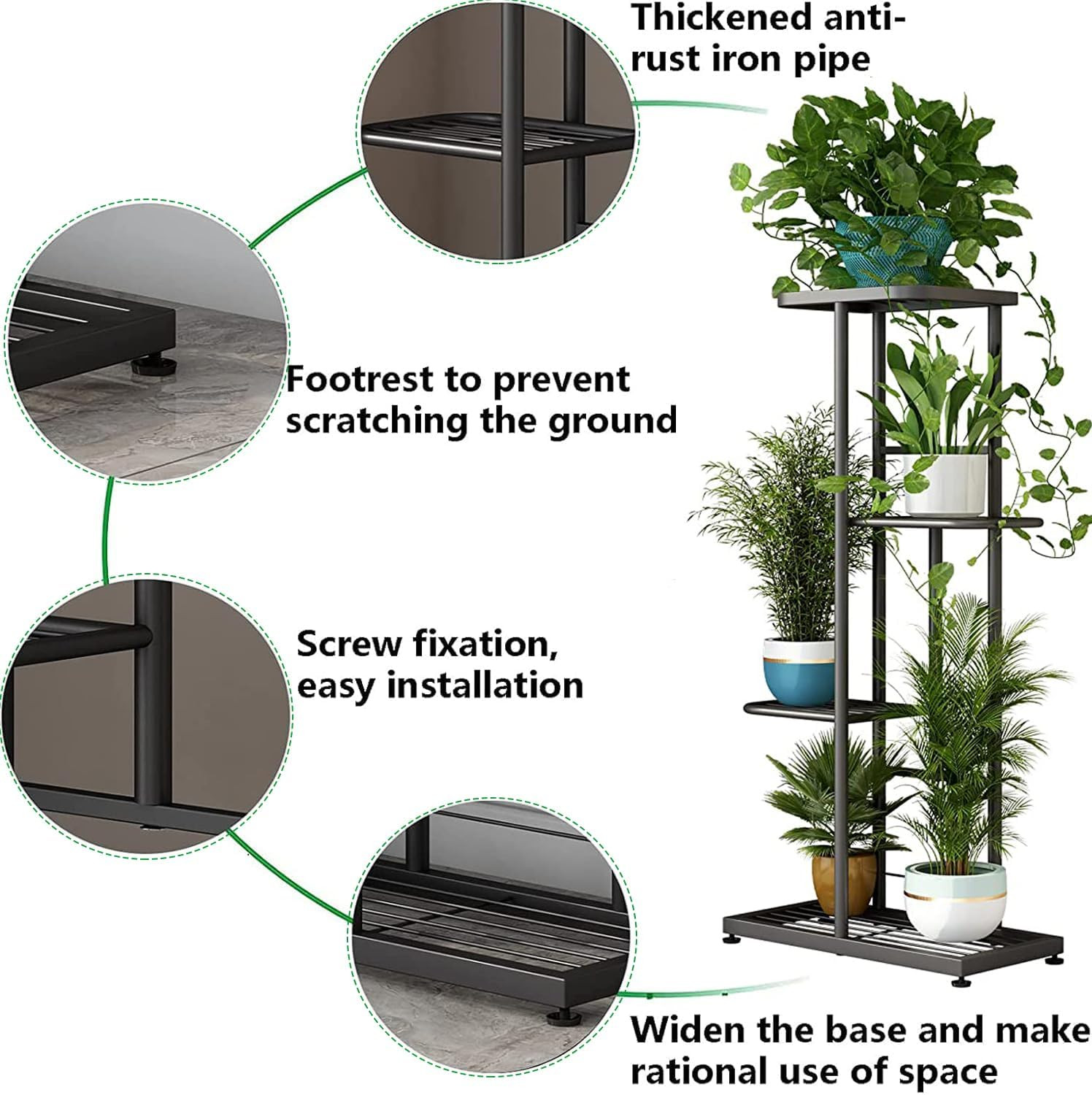 Thickened anti-rust iron pipe

Footrest to prevent scratching the ground

Screw fixation, easy installation

Widen the base and make rational use of space