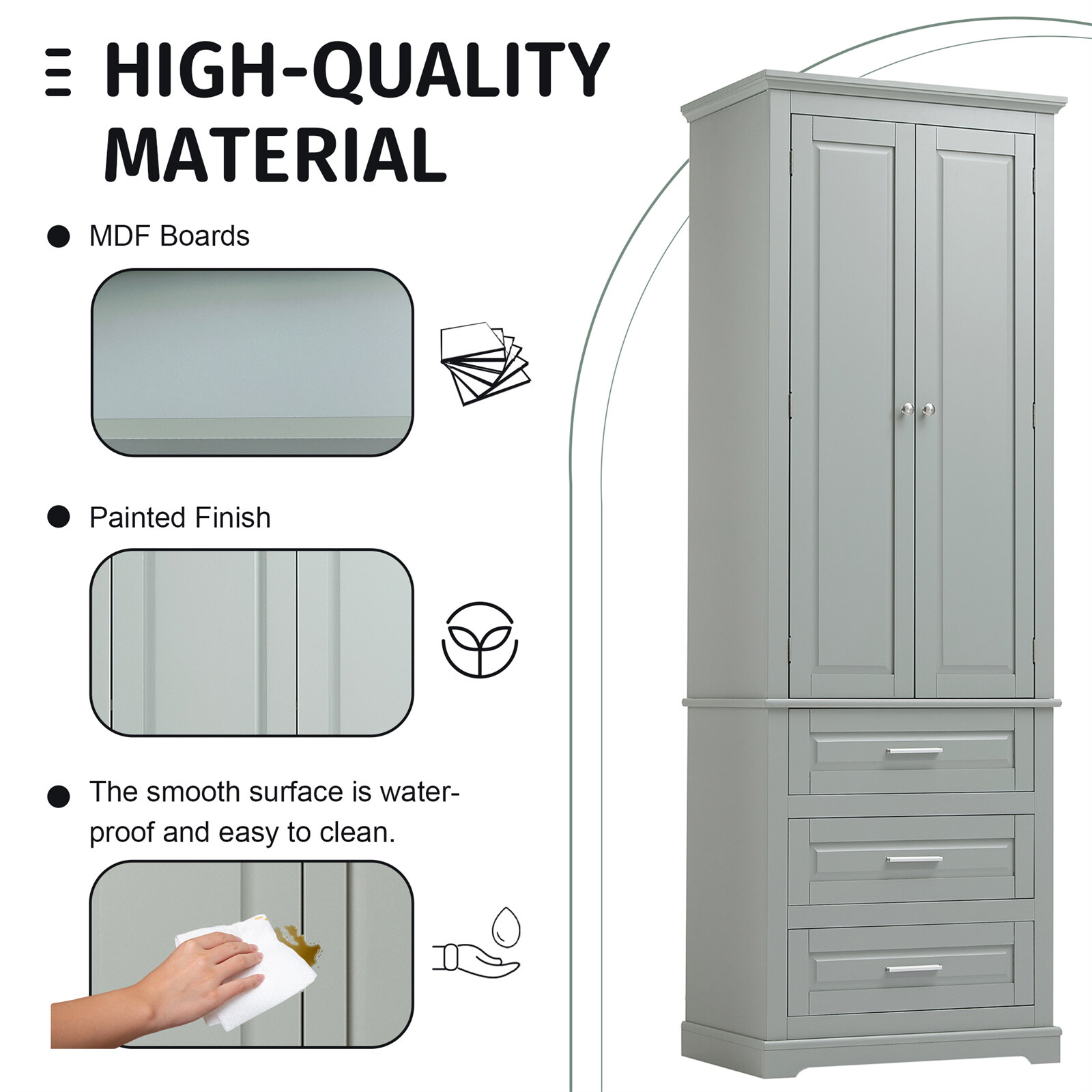 HIGH-QUALITY MATERIAL

MDF Boards

Painted Finish

The smooth surface is waterproof and easy to clean.