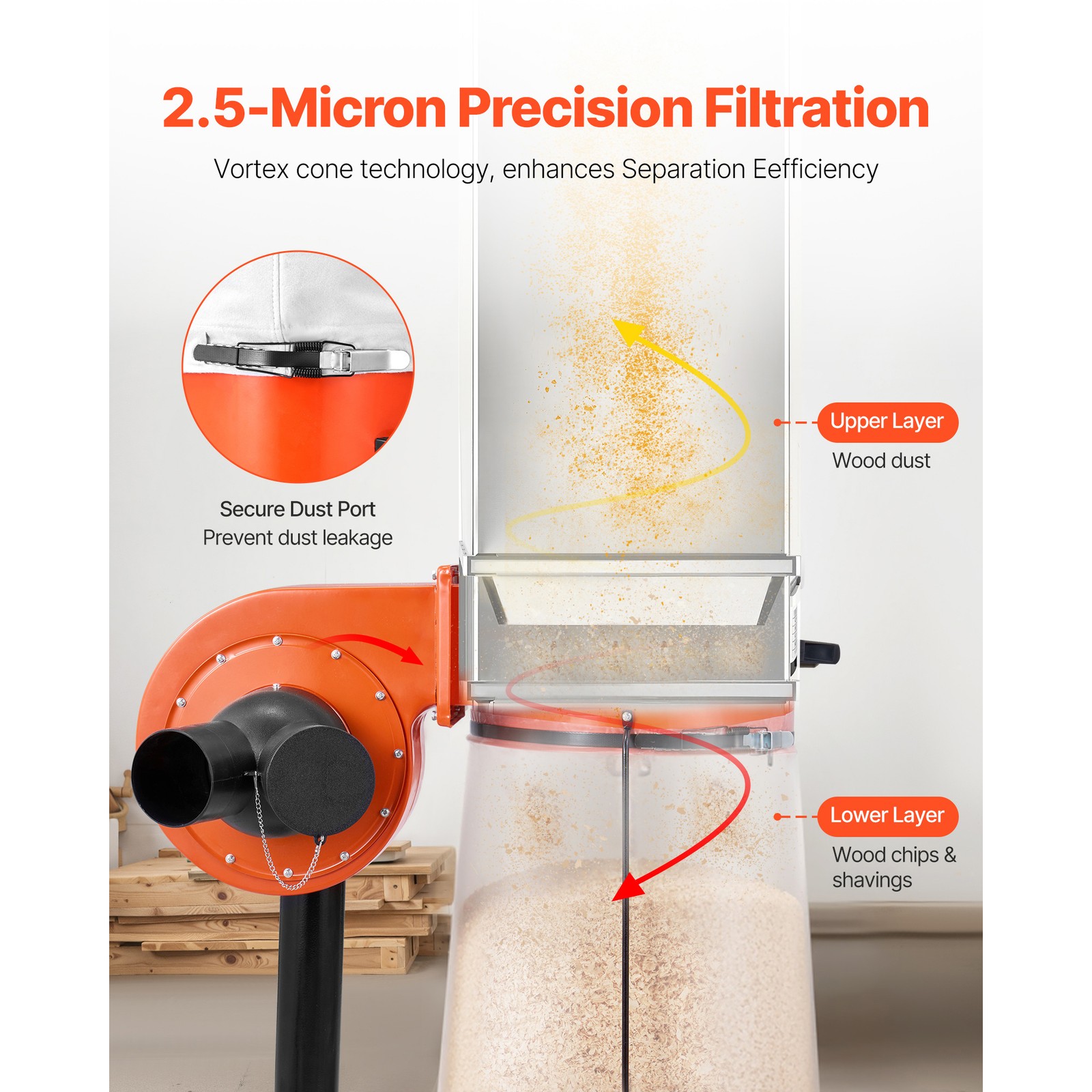 2.5-Micron Precision Filtration

Vortex cone technology, enhances Separation Eefficiency

Secure Dust Port
Prevent dust leakage

Upper Layer
Wood dust

Lower Layer
Wood chips & shavings