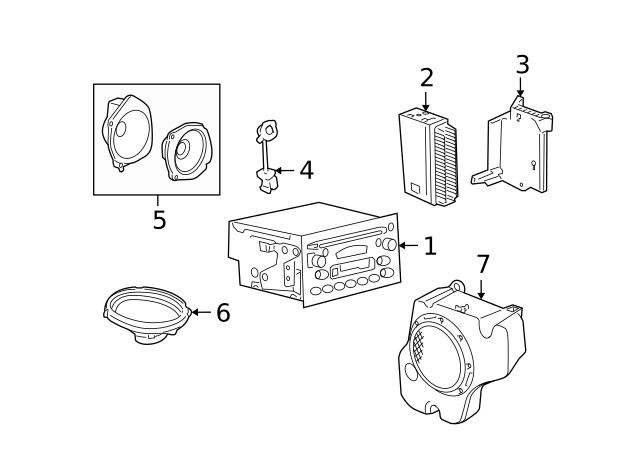 2
3
4
5
1
7
6