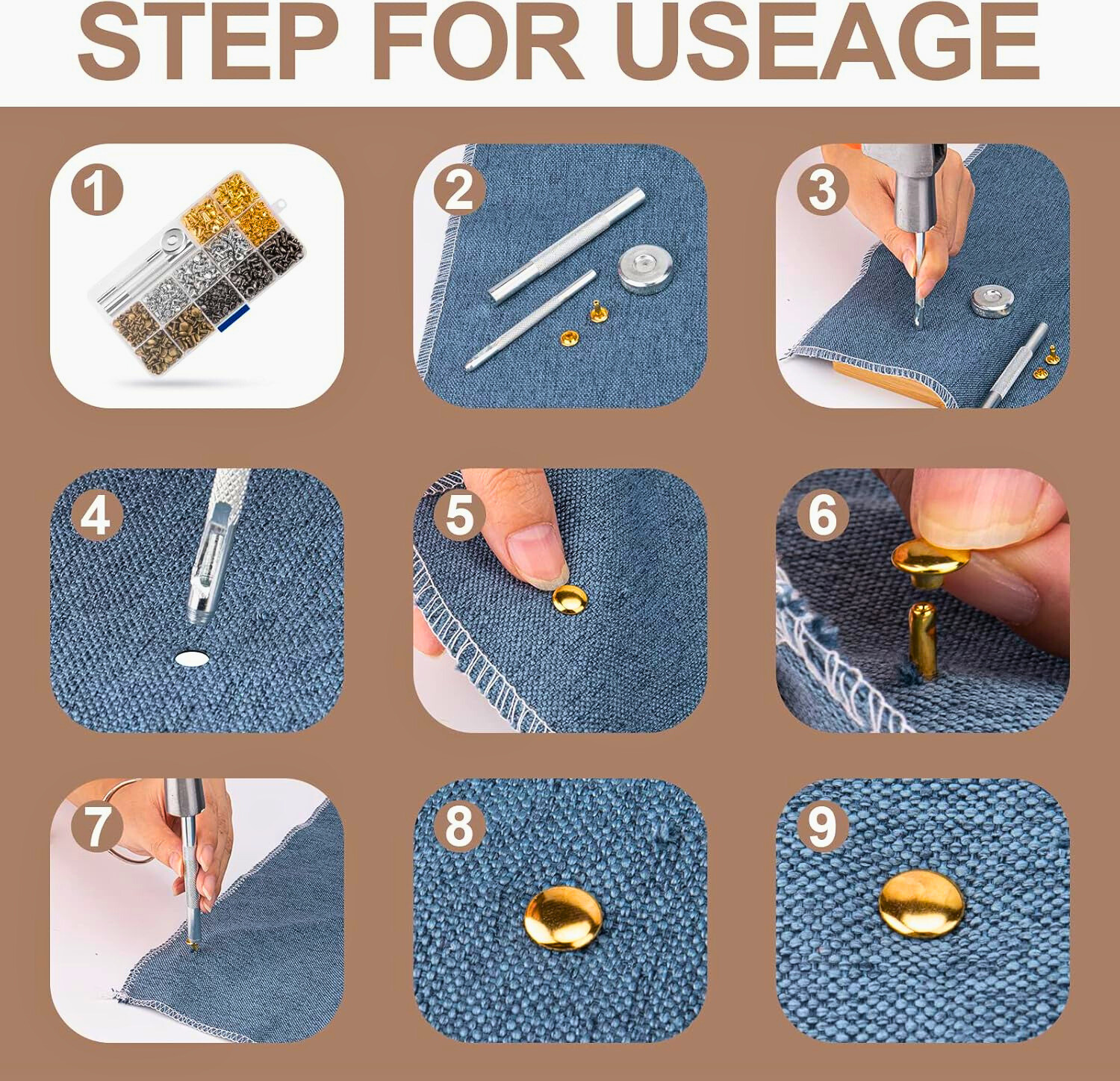 STEP FOR USEAGE

1

2

3

4

5

6

7

8

9