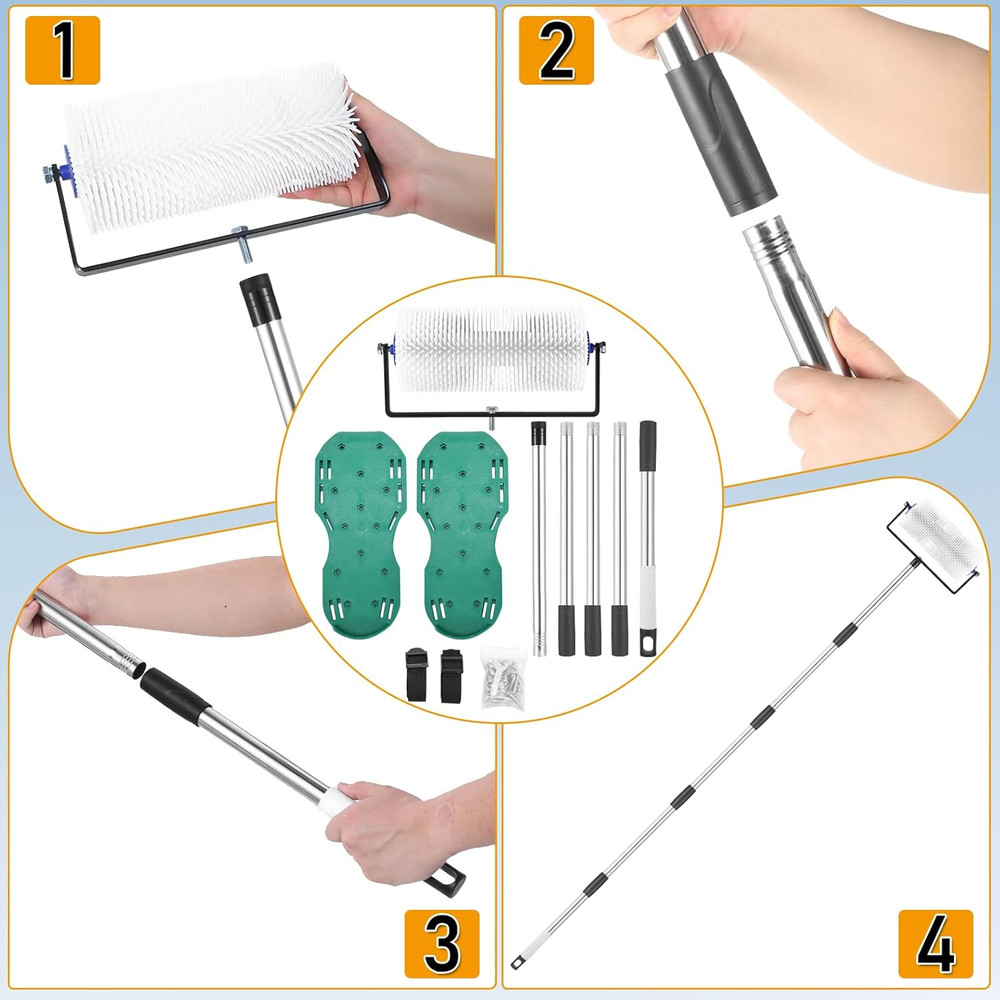 1

2

3

4