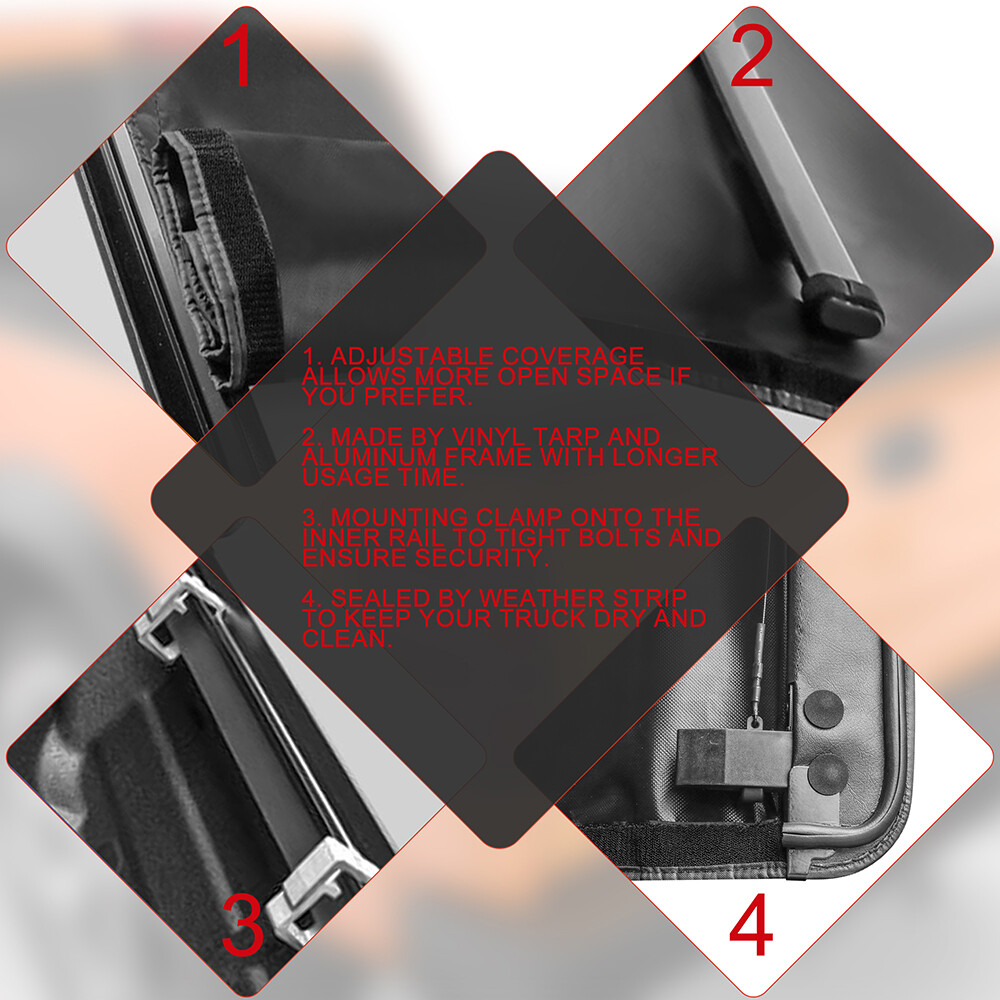 1

2

1. ADJUSTABLE COVERAGE ALLOWS MORE OPEN SPACE IF YOU PREFER.

2. MADE BY VINYL TARP AND ALUMINUM FRAME WITH LONGER USAGE TIME.

3. MOUNTING CLAMP ONTO THE INNER RAIL TO TIGHT BOLTS AND ENSURE SECURITY.

4. SEALED BY WEATHER STRIP TO KEEP YOUR TRUCK DRY AND CLEAN.

3

4