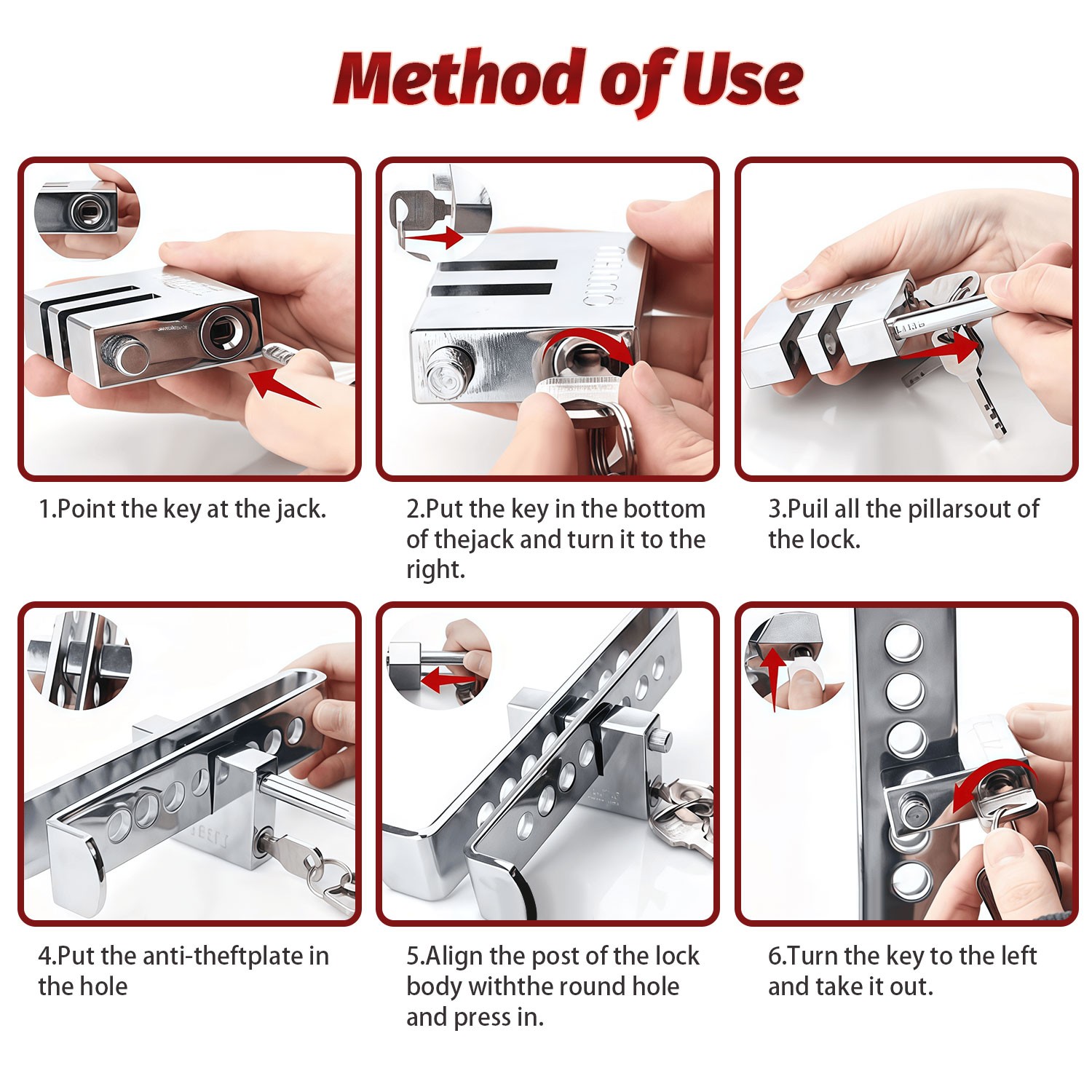 Method of Use

1.Point the key at the jack.

2.Put the key in the bottom of thejack and turn it to the right.

3.Puil all the pillarsout of the lock.

4.Put the anti-theftplate in the hole

5.Align the post of the lock body withthe round hole and press in.

6.Turn the key to the left and take it out.