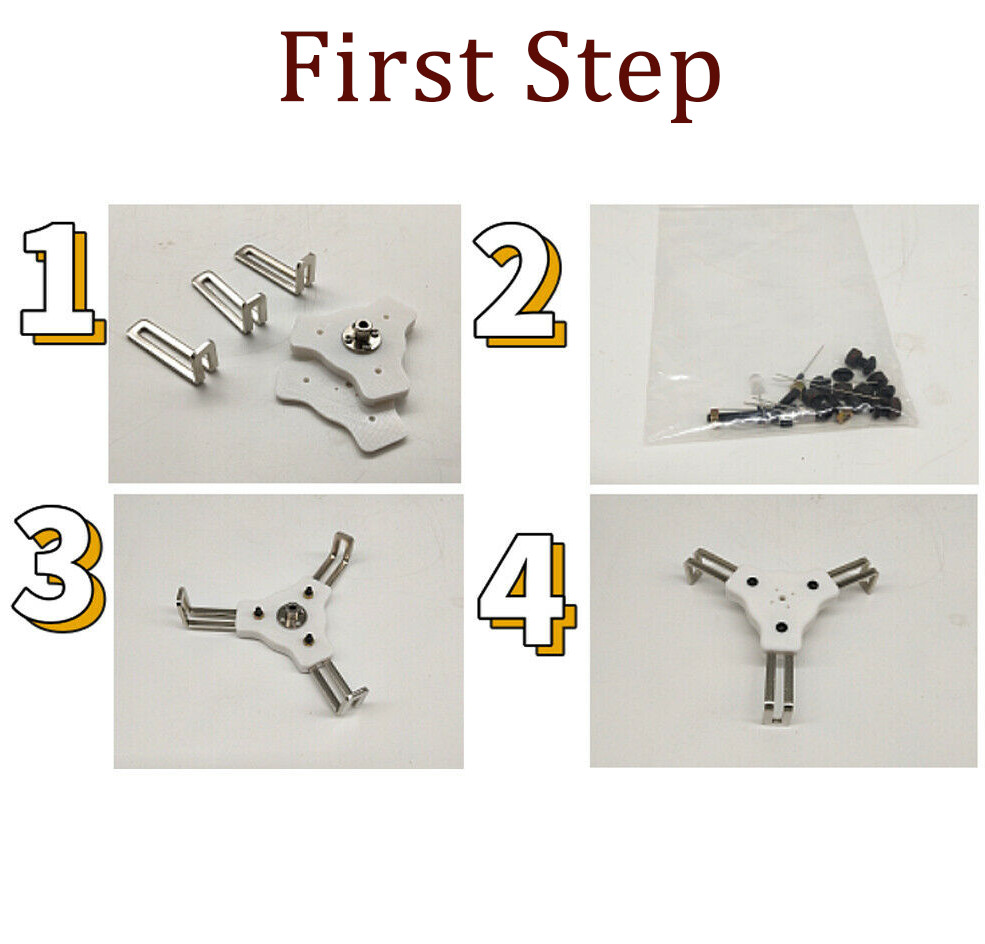 First Step

1

2

3

4