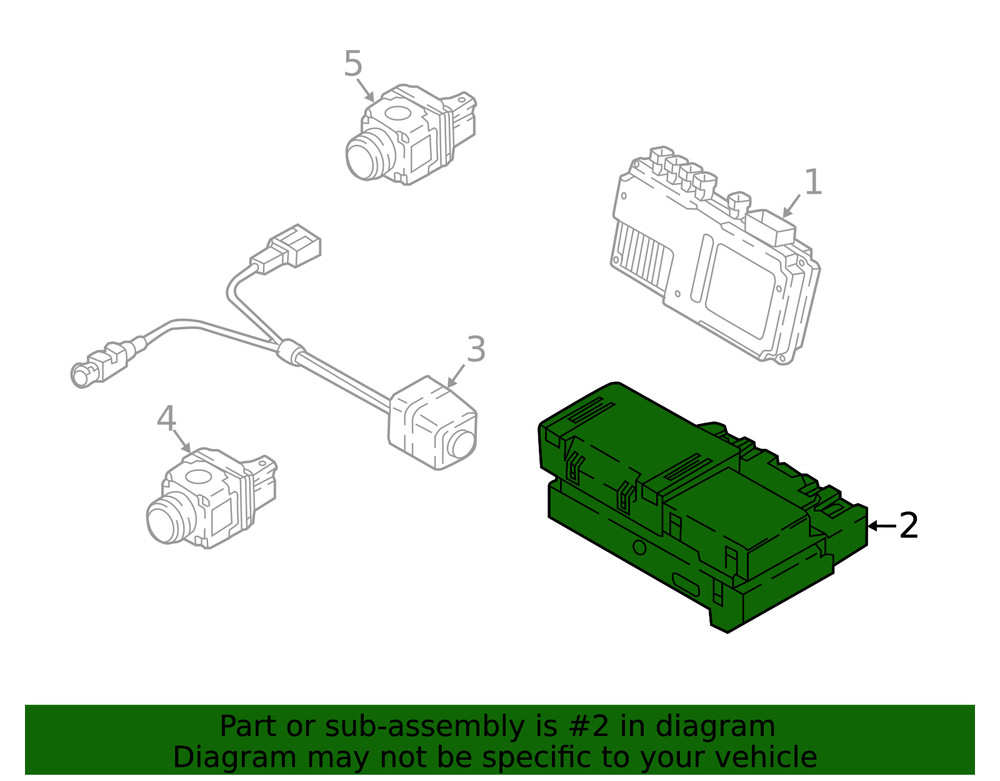 5

1

3

4

2

Part or sub-assembly is #2 in diagram
Diagram may not be specific to your vehicle