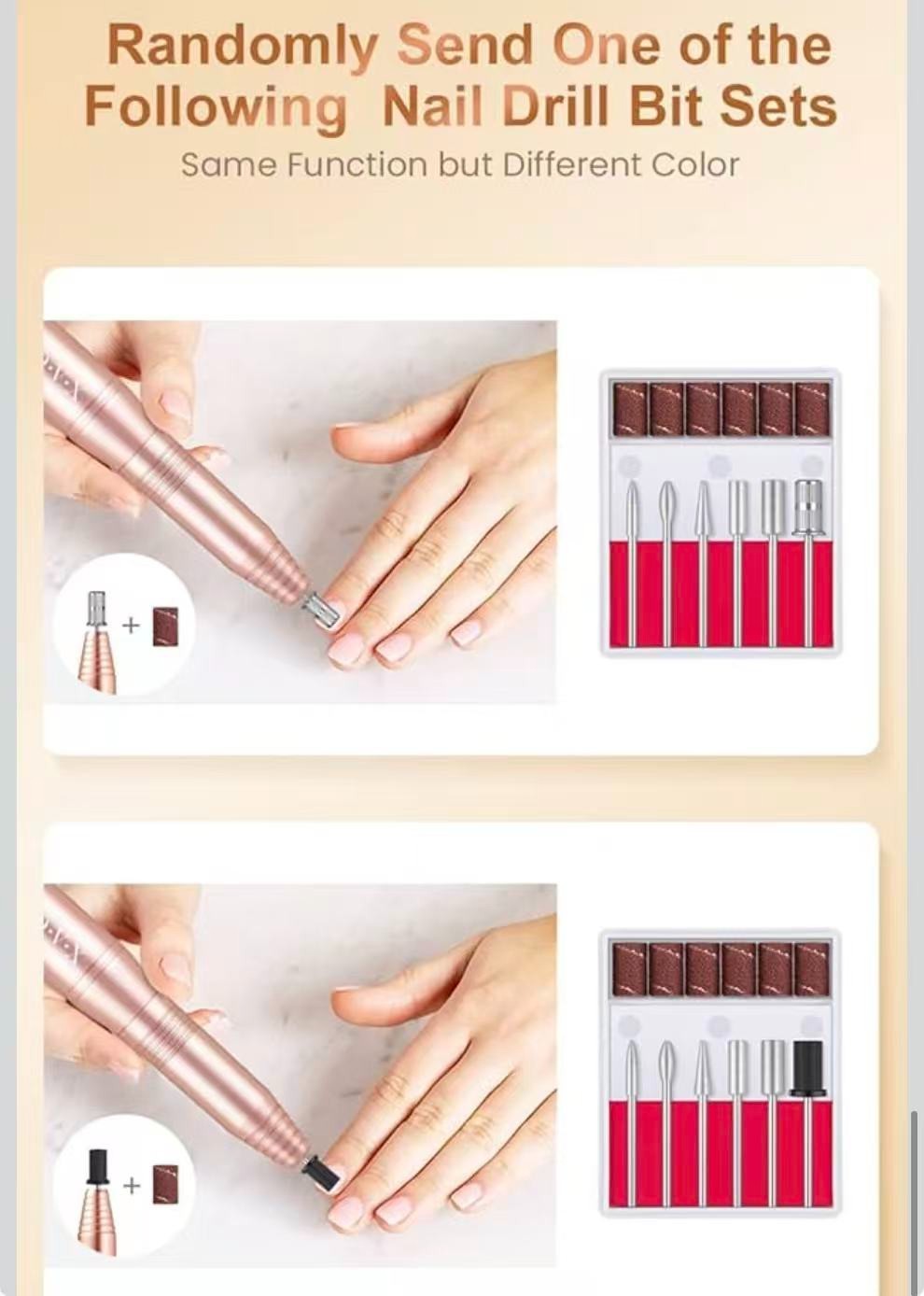 Randomly Send One of the Following Nail Drill Bit Sets
Same Function but Different Color

+

+