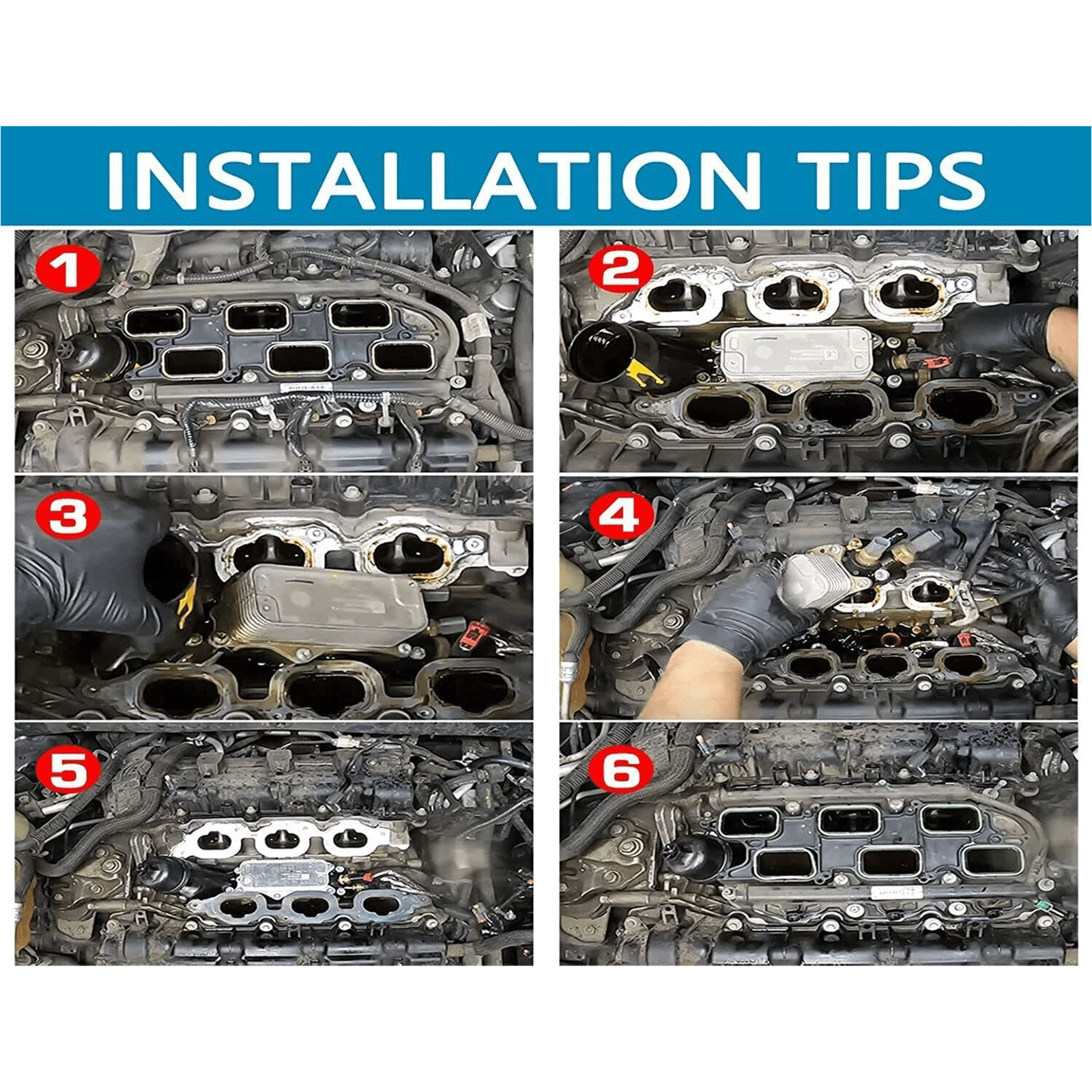 INSTALLATION TIPS

1

2

3

4

5

6