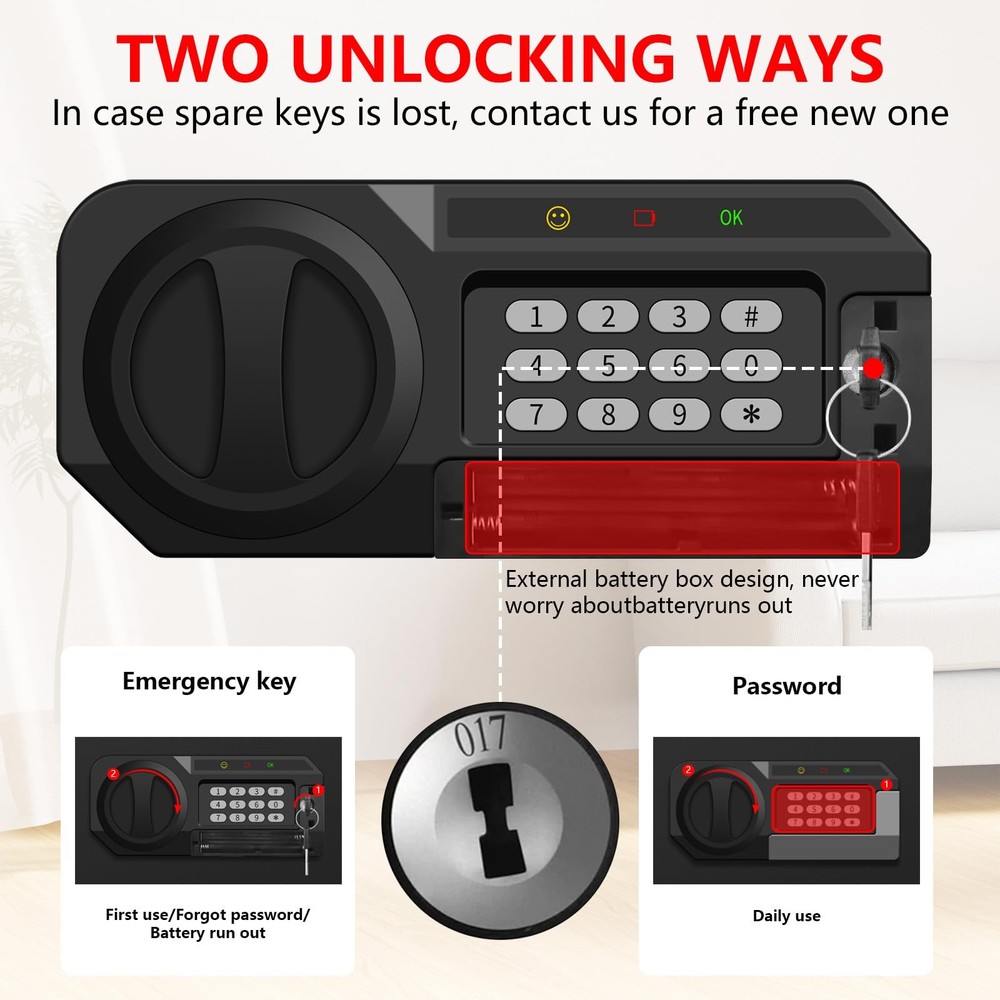 TWO UNLOCKING WAYS
In case spare keys is lost, contact us for a free new one

OK

1 2 3 #
4 5 6 0
7 8 9 *

External battery box design, never worry aboutbatteryruns out

Emergency key

2 1

First use/Forgot password/ Battery run out

017

Password

2 1

Daily use