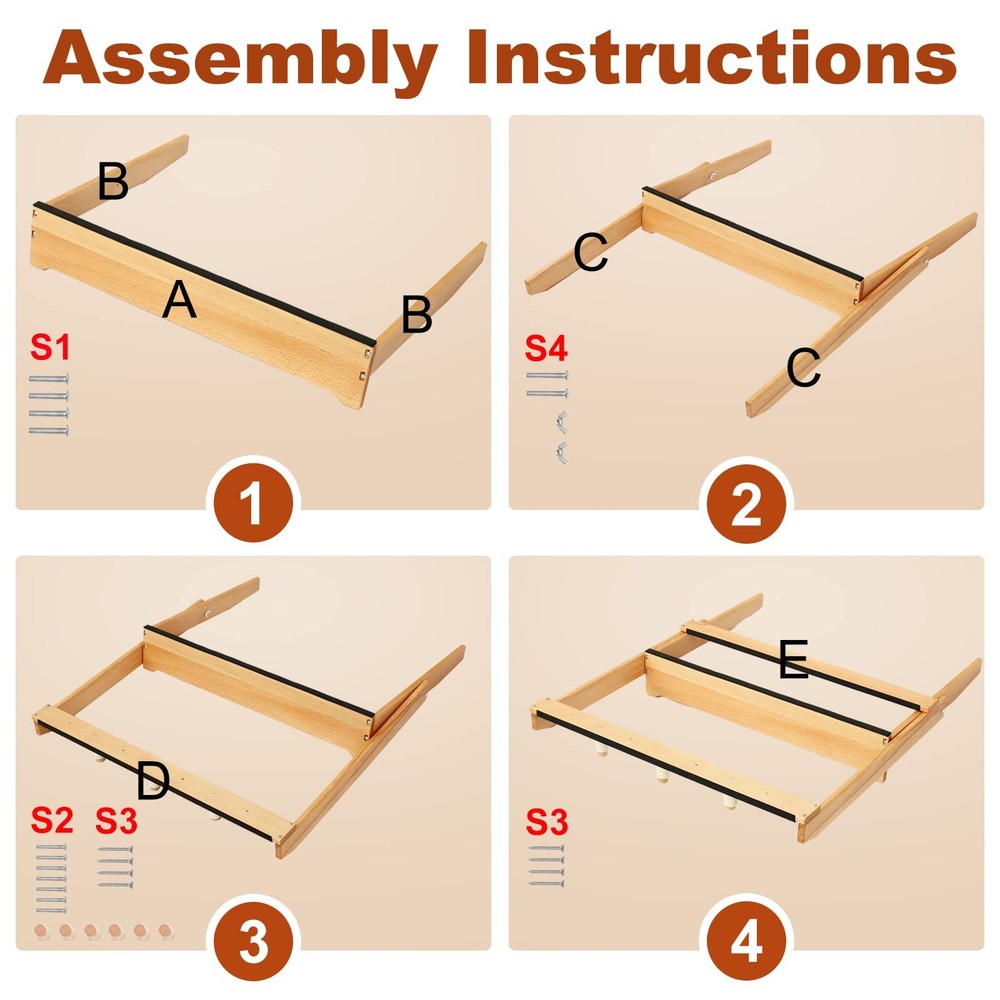 Assembly Instructions

B
A
B
S1
1

C
C
S4
2

D
S2 S3
3

E
S3
4