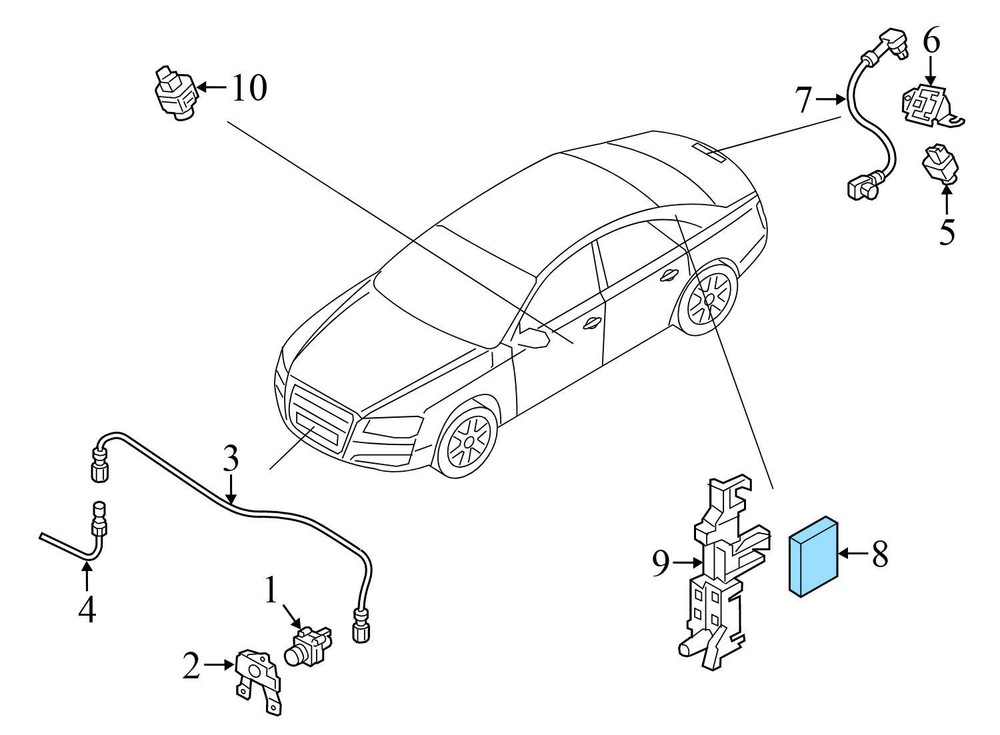 10
7
6
5
3
4
1
2
9
8