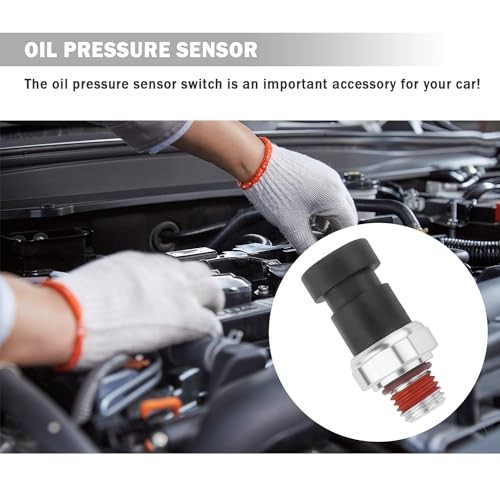 OIL PRESSURE SENSOR

The oil pressure sensor switch is an important accessory for your car!