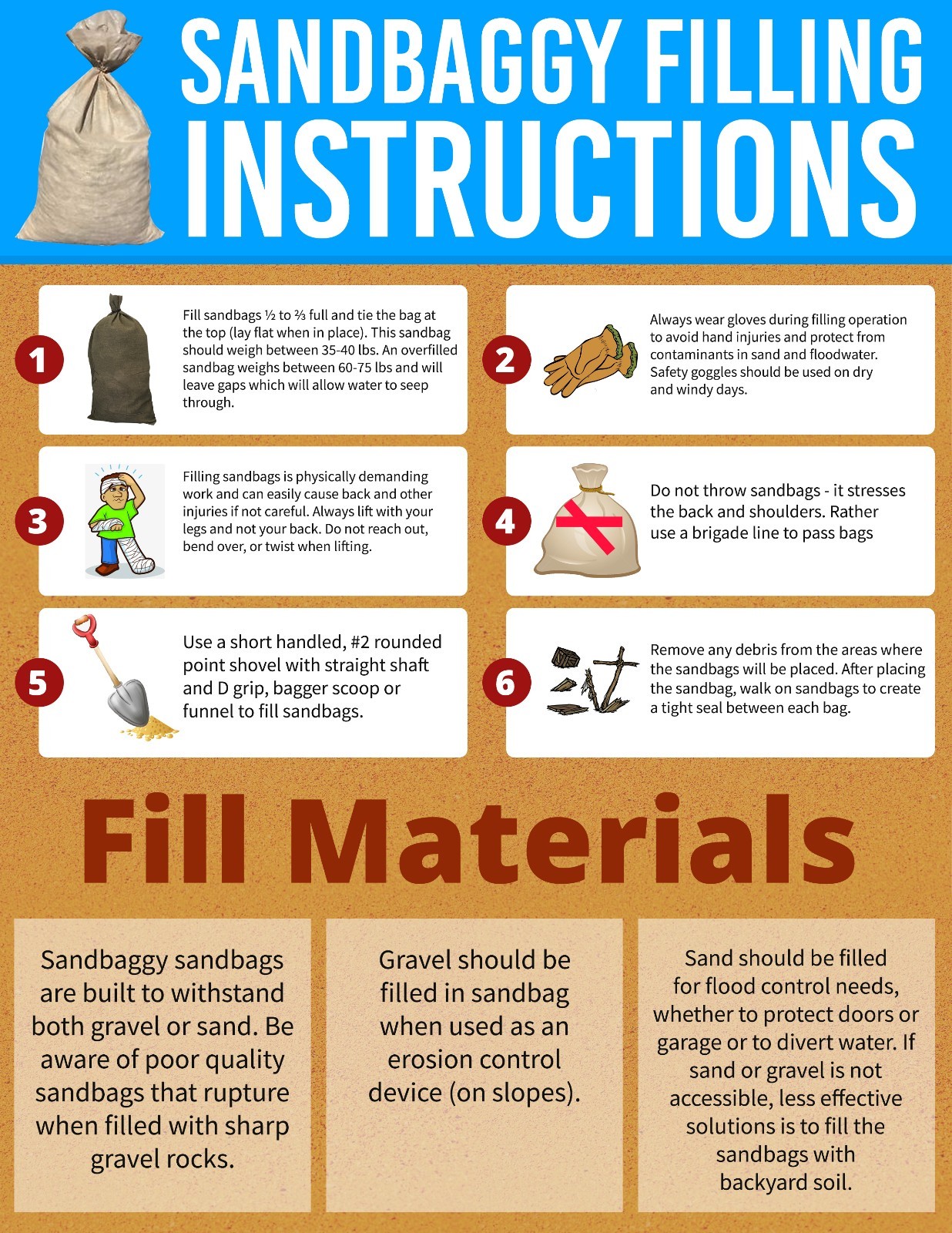 SANDBAGGY FILLING INSTRUCTIONS

1

Fill sandbags ½ to ⅔ full and tie the bag at the top (lay flat when in place). This sandbag should weigh between 35-40 lbs. An overfilled sandbag weighs between 60-75 lbs and will leave gaps which will allow water to seep through.

2

Always wear gloves during filling operation to avoid hand injuries and protect from contaminants in sand and floodwater. Safety goggles should be used on dry and windy days.

3

Filling sandbags is physically demanding work and can easily cause back and other injuries if not careful. Always lift with your legs and not your back. Do not reach out, bend over, or twist when lifting.

4

Do not throw sandbags - it stresses the back and shoulders. Rather use a brigade line to pass bags

5

Use a short handled, #2 rounded point shovel with straight shaft and D grip, bagger scoop or funnel to fill sandbags.

6

Remove any debris from the areas where the sandbags will be placed. After placing the sandbag, walk on sandbags to create a tight seal between each bag.

Fill Materials

Sandbaggy sandbags are built to withstand both gravel or sand. Be aware of poor quality sandbags that rupture when filled with sharp gravel rocks.

Gravel should be filled in sandbag when used as an erosion control device (on slopes).

Sand should be filled for flood control needs, whether to protect doors or garage or to divert water. If sand or gravel is not accessible, less effective solutions is to fill the sandbags with backyard soil.