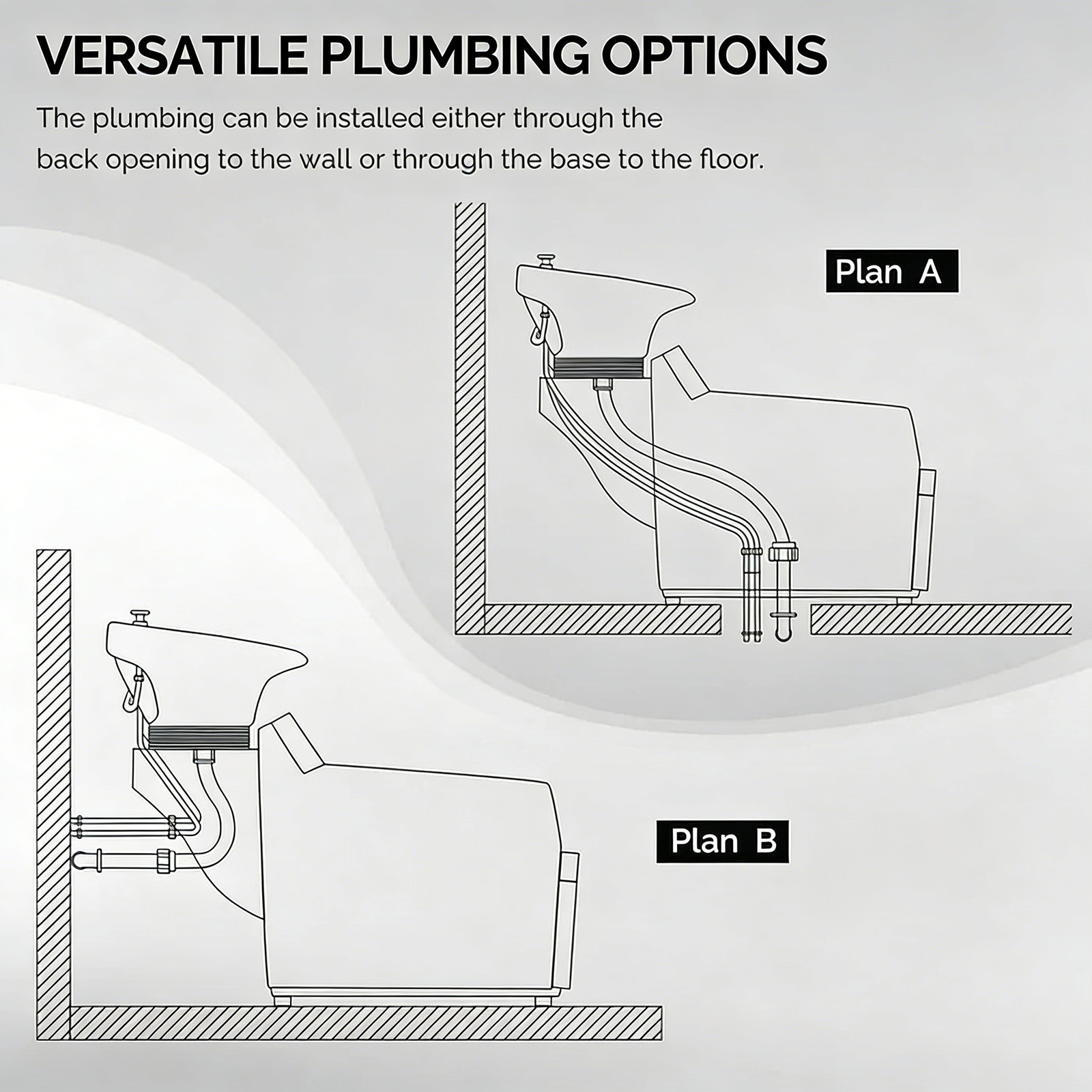 VERSATILE PLUMBING OPTIONS

The plumbing can be installed either through the back opening to the wall or through the base to the floor.

Plan A

Plan B