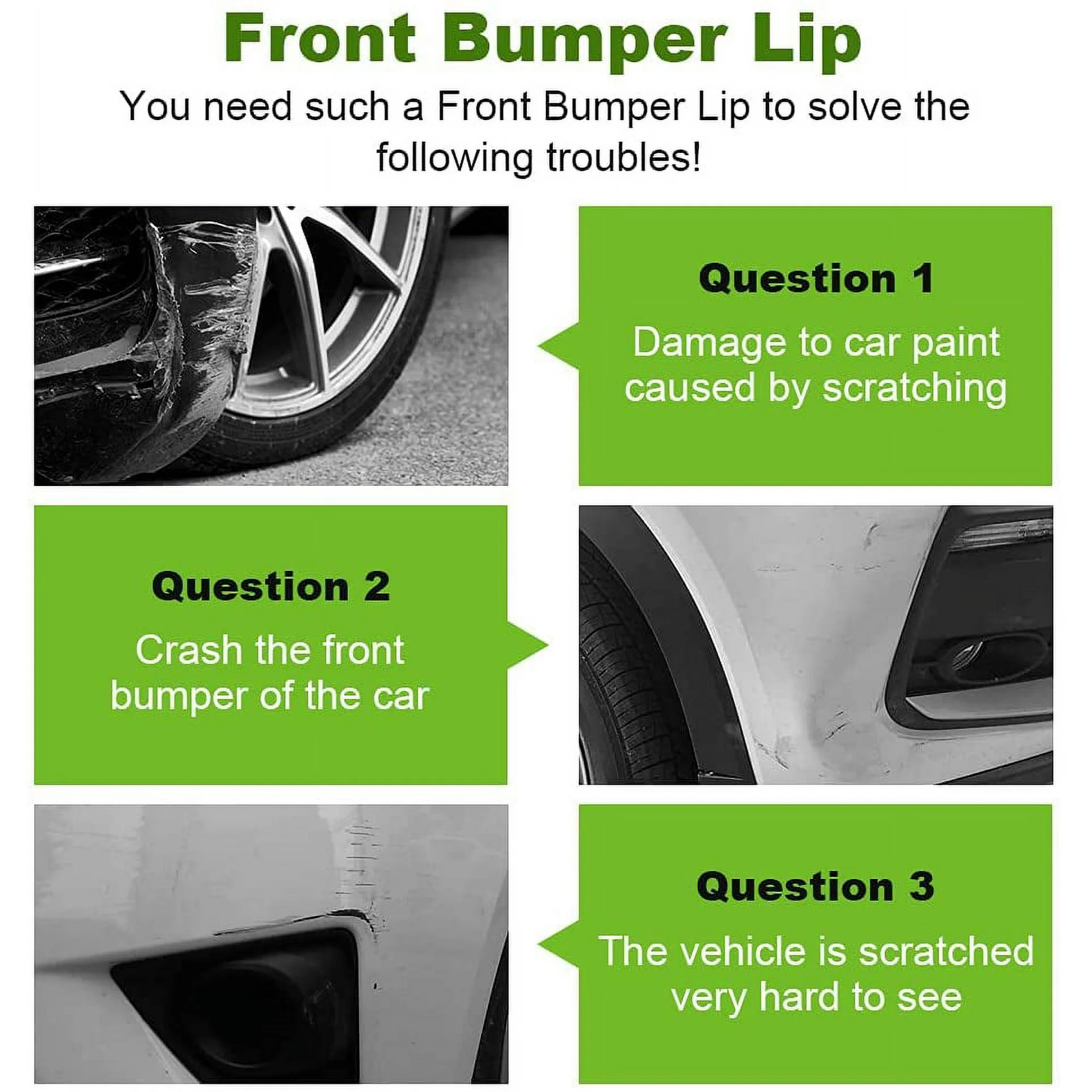 Front Bumper Lip

You need such a Front Bumper Lip to solve the following troubles!

Question 1

Damage to car paint caused by scratching

Question 2

Crash the front bumper of the car

Question 3

The vehicle is scratched very hard to see