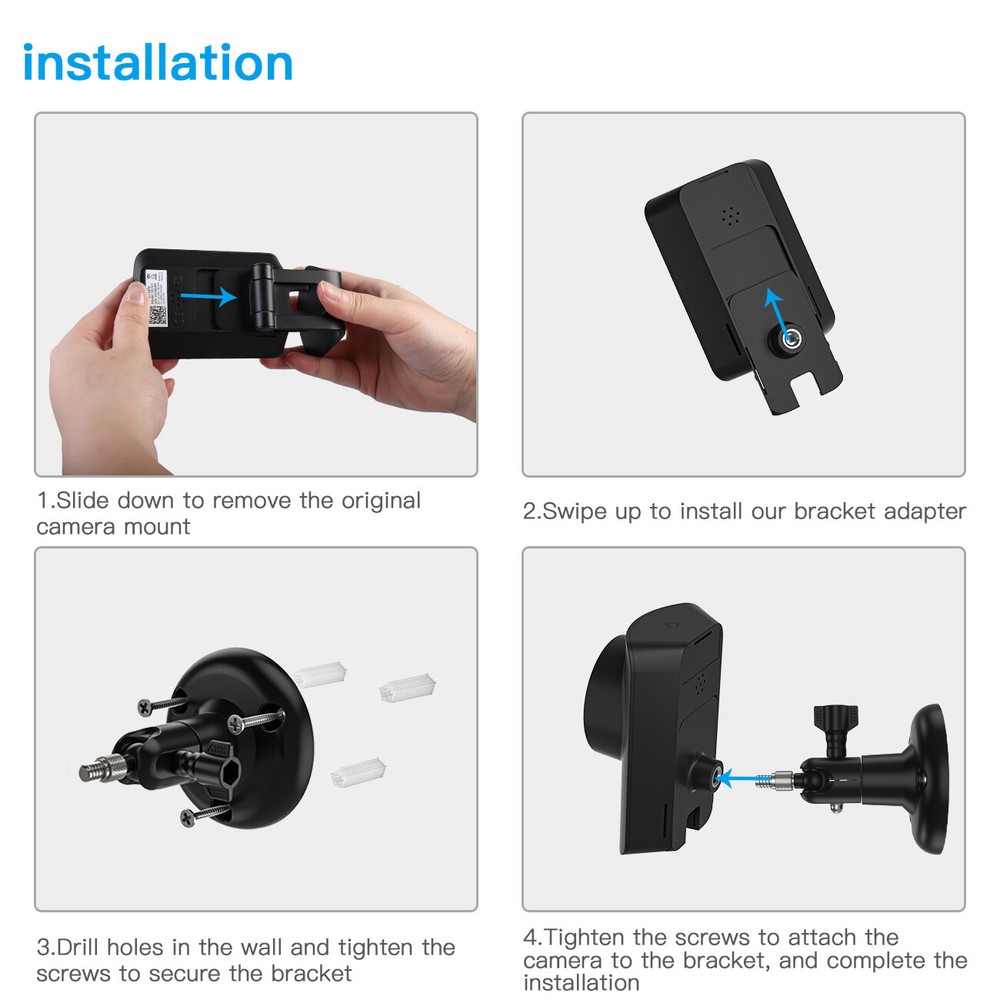 installation

1.Slide down to remove the original camera mount

2.Swipe up to install our bracket adapter

3.Drill holes in the wall and tighten the screws to secure the bracket

4.Tighten the screws to attach the camera to the bracket, and complete the installation