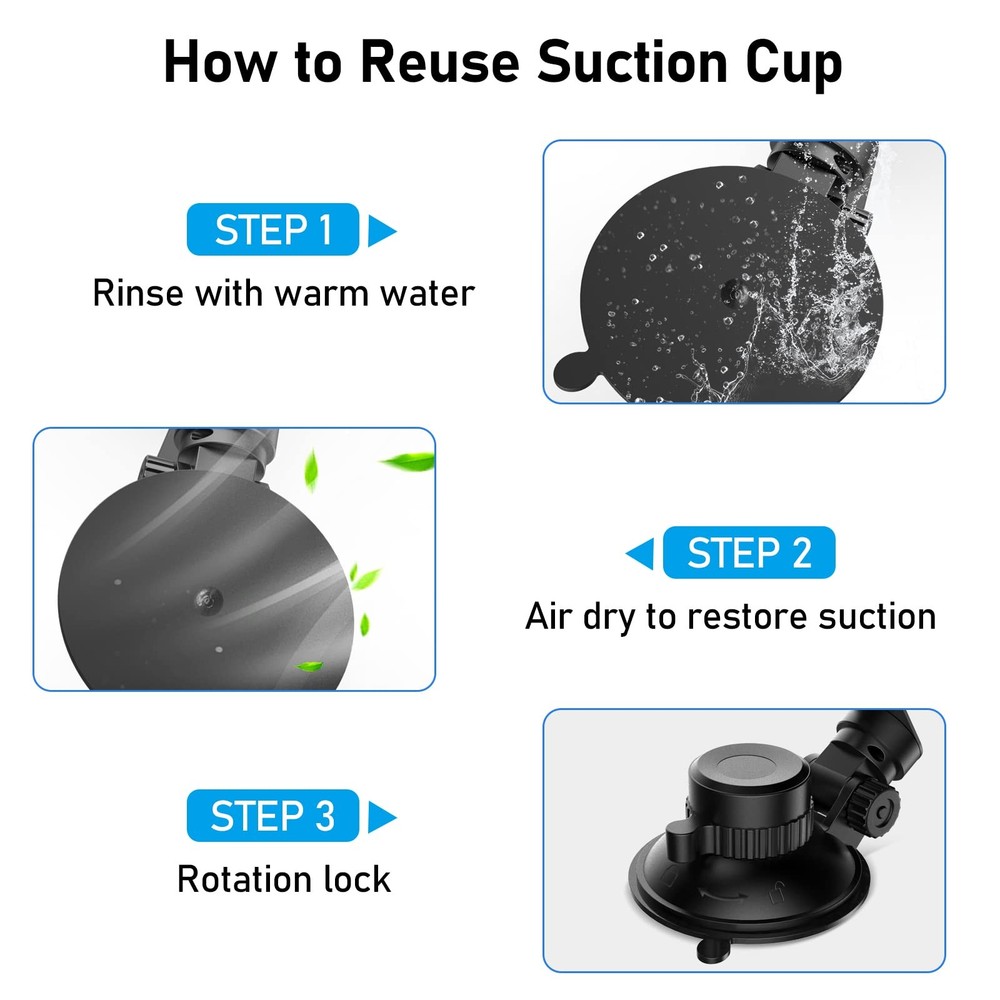 How to Reuse Suction Cup

STEP 1

Rinse with warm water

STEP 2

Air dry to restore suction

STEP 3

Rotation lock