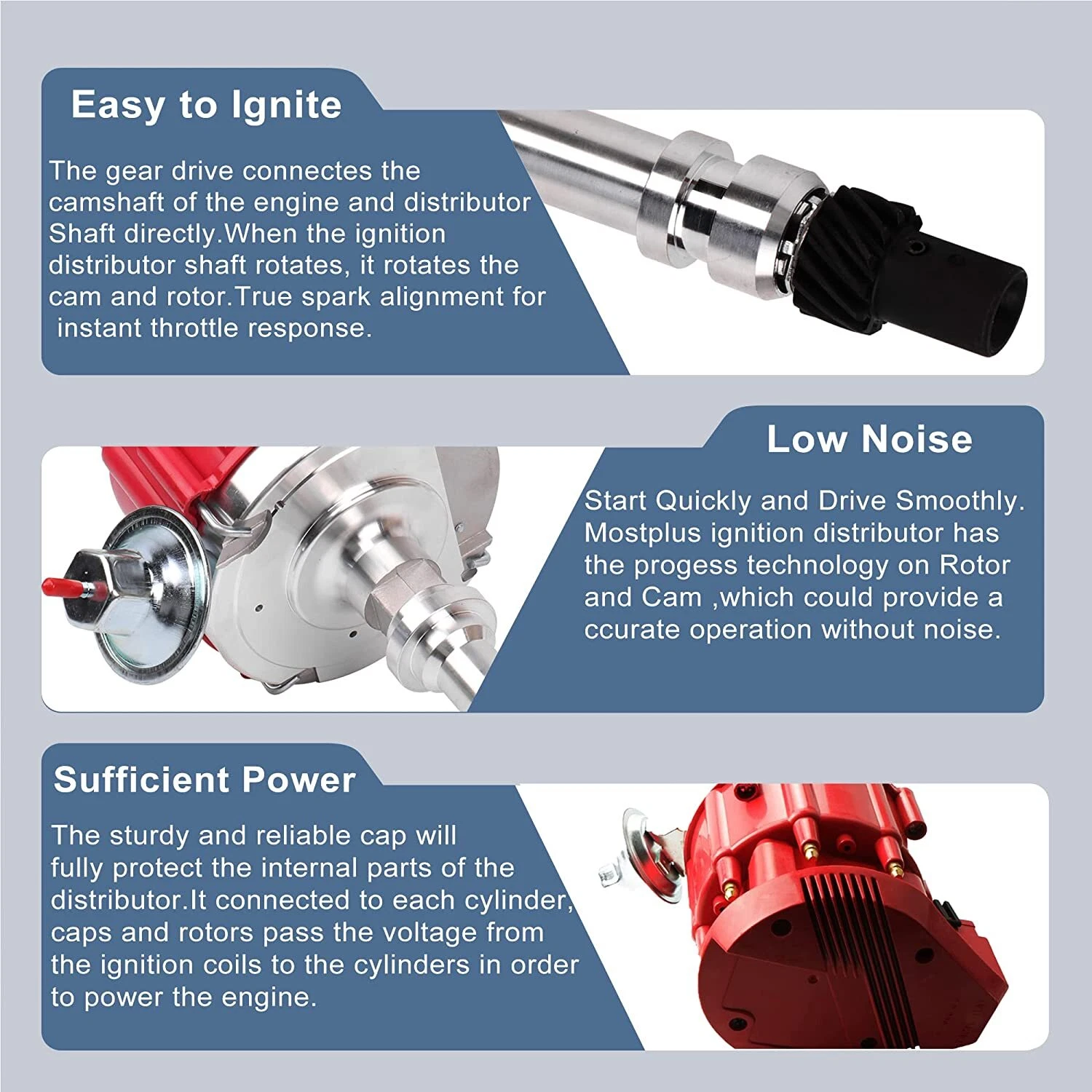 Easy to Ignite

The gear drive connectes the camshaft of the engine and distributor Shaft directly.When the ignition distributor shaft rotates, it rotates the cam and rotor.True spark alignment for instant throttle response.

Low Noise

Start Quickly and Drive Smoothly. Mostplus ignition distributor has the progess technology on Rotor and Cam ,which could provide a ccurate operation without noise.

Sufficient Power

The sturdy and reliable cap will fully protect the internal parts of the distributor.It connected to each cylinder, caps and rotors pass the voltage from the ignition coils to the cylinders in order to power the engine.