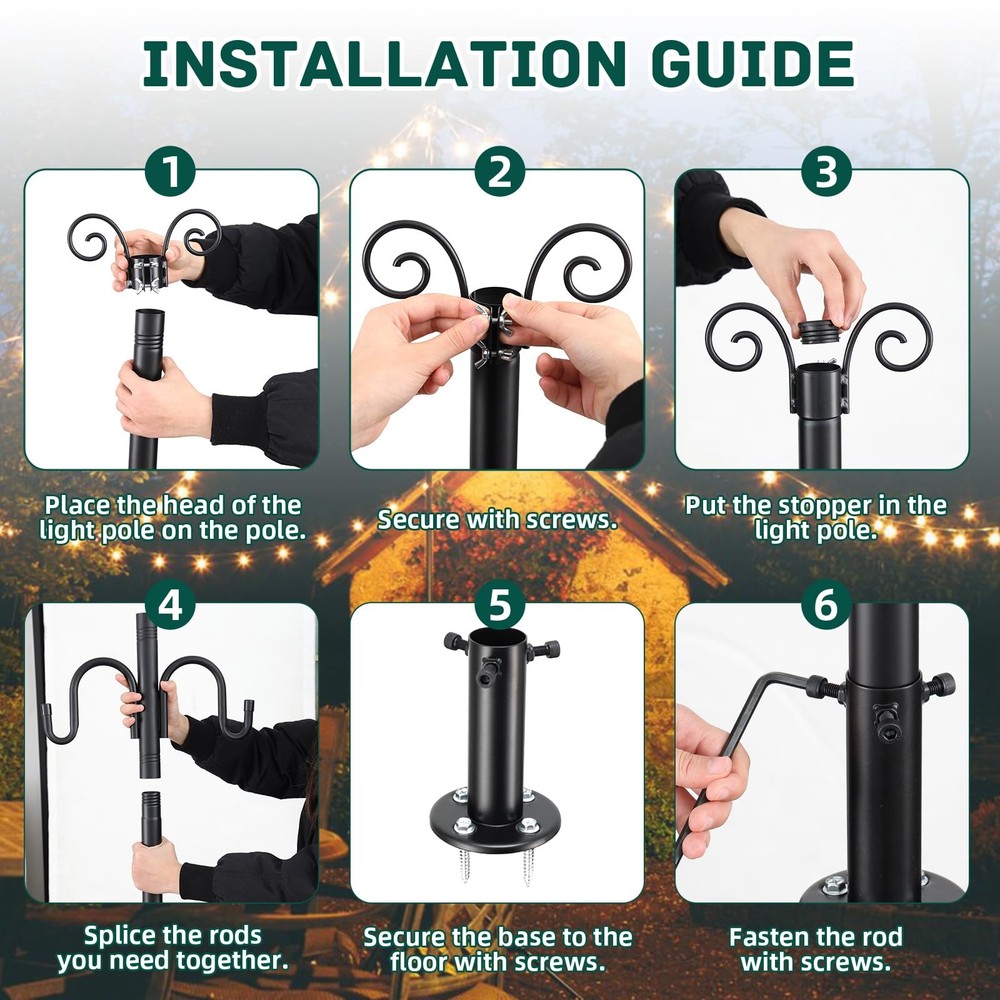 INSTALLATION GUIDE

1

Place the head of the light pole on the pole.

2

Secure with screws.

3

Put the stopper in the light pole.

4

Splice the rods you need together.

5

Secure the base to the floor with screws.

6

Fasten the rod with screws.