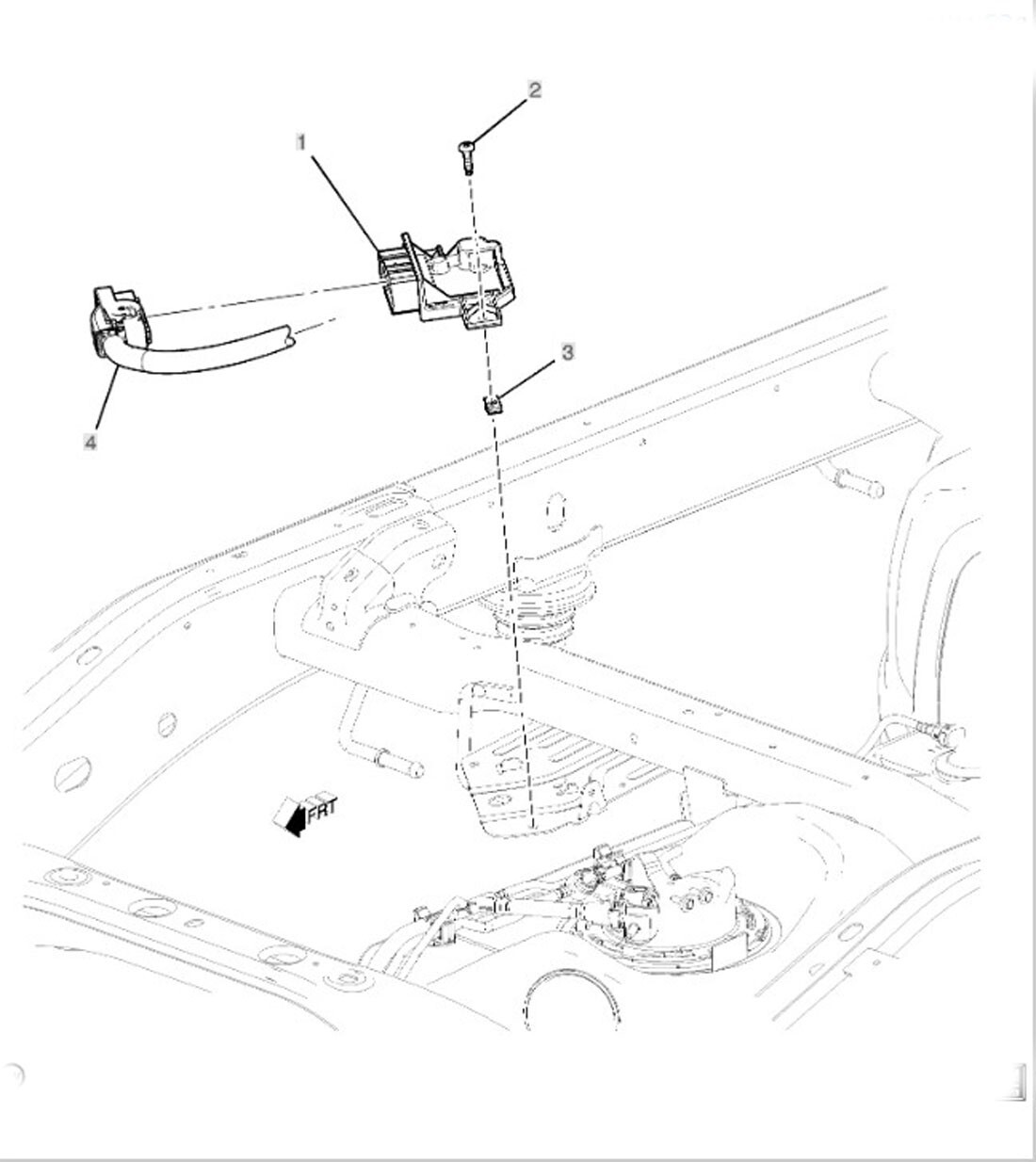 2
1
3
4
FRT