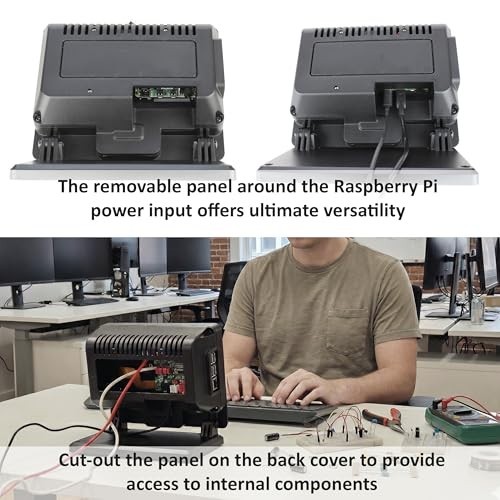 The removable panel around the Raspberry Pi power input offers ultimate versatility

Cut-out the panel on the back cover to provide access to internal components