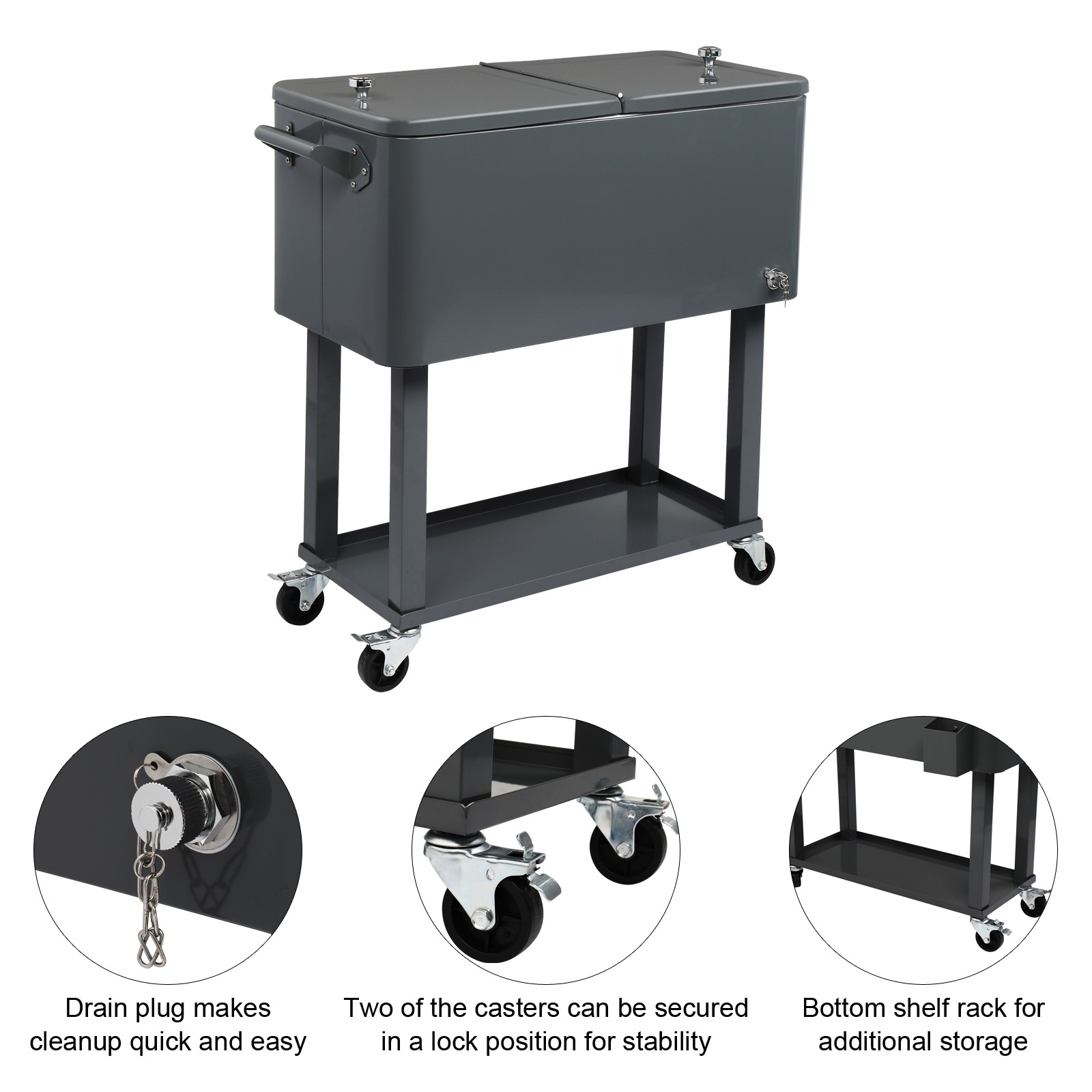 Drain plug makes cleanup quick and easy

Two of the casters can be secured in a lock position for stability

Bottom shelf rack for additional storage