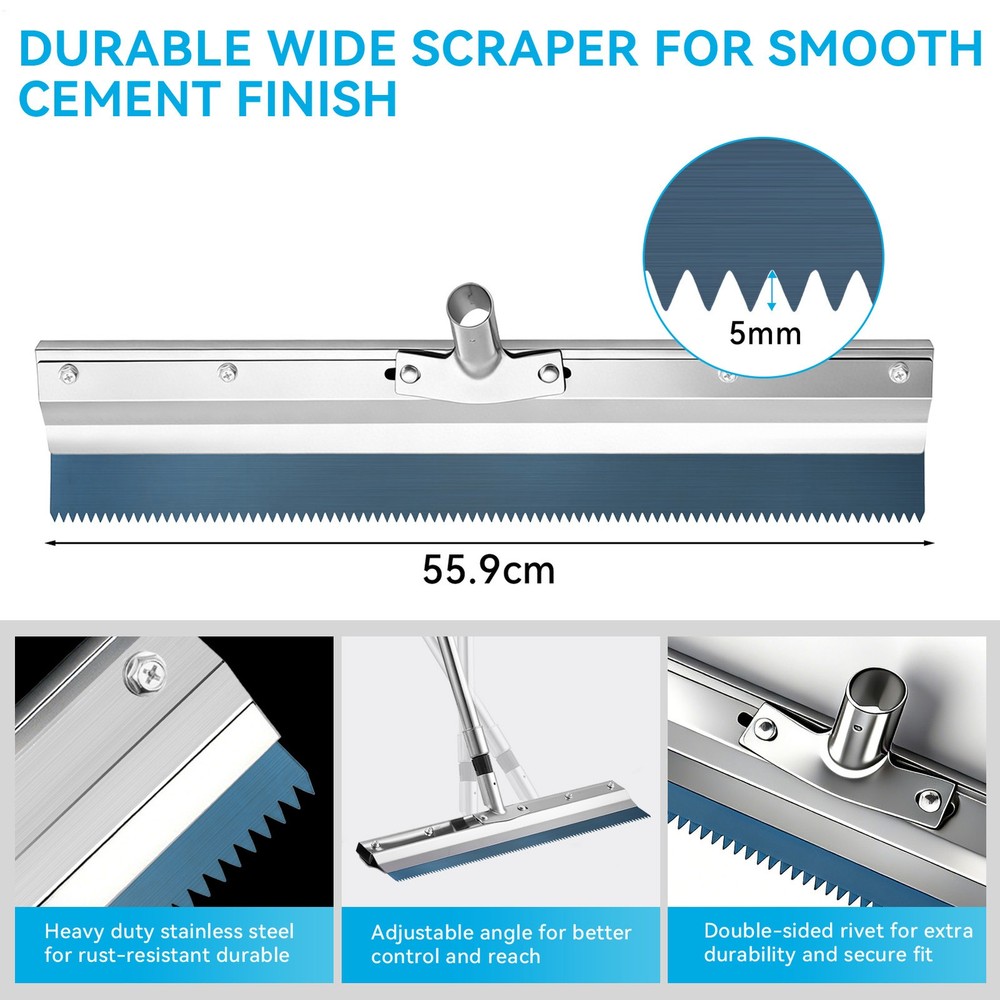 DURABLE WIDE SCRAPER FOR SMOOTH CEMENT FINISH

5mm

55.9cm

Heavy duty stainless steel for rust-resistant durable

Adjustable angle for better control and reach

Double-sided rivet for extra durability and secure fit