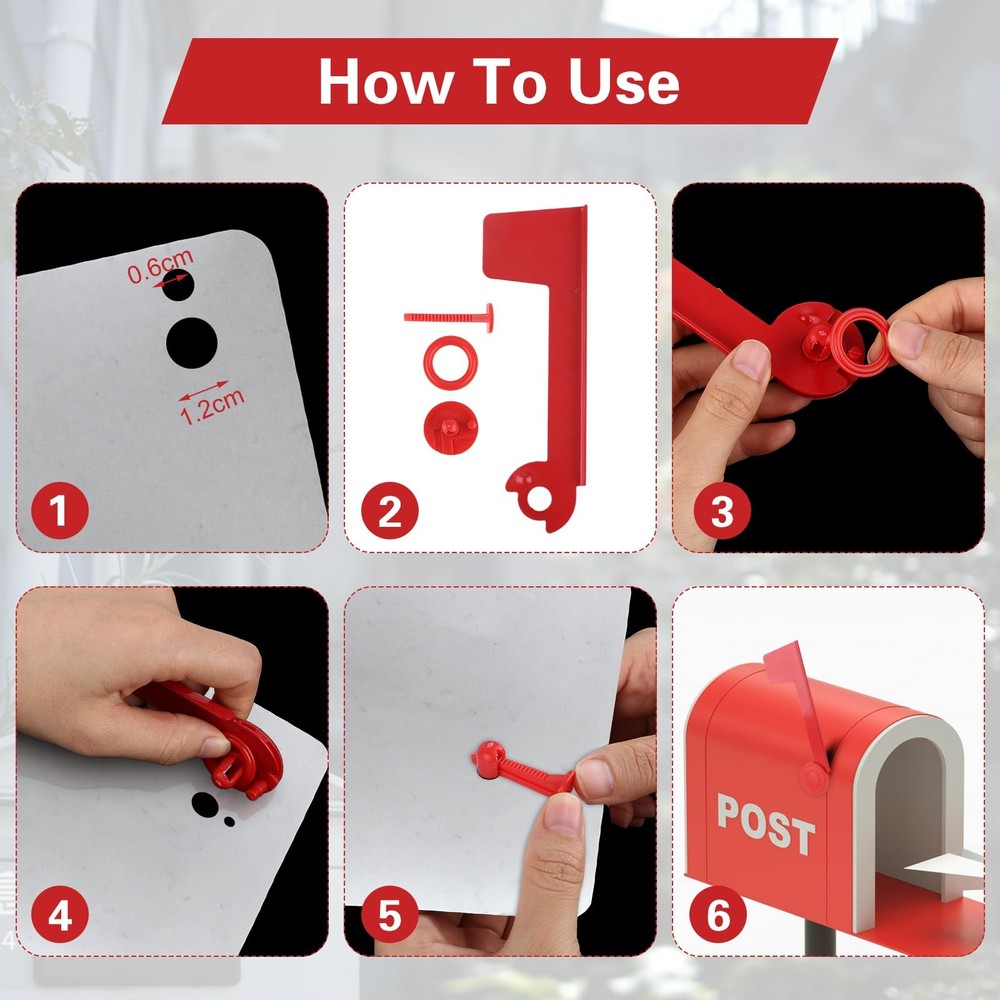 How To Use

0.6cm

1.2cm

1

2

3

4

5

POST

6