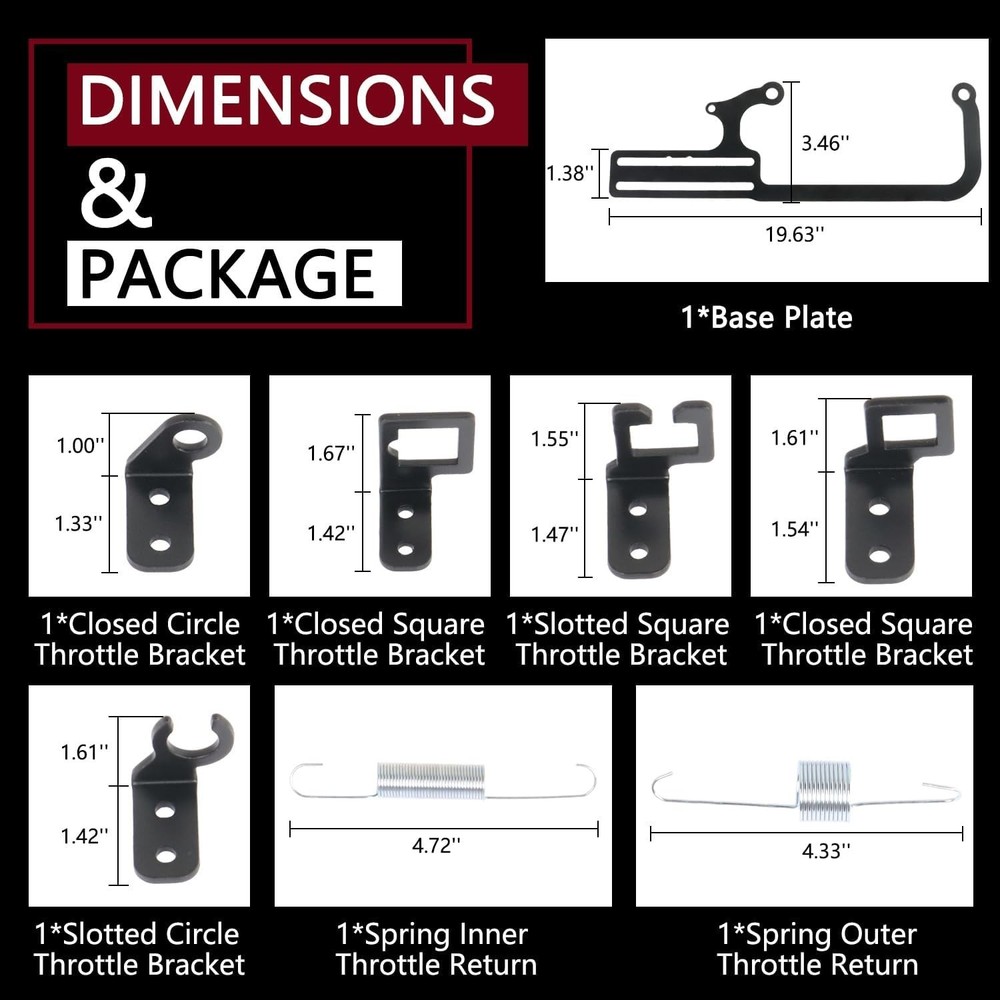 DIMENSIONS
&
PACKAGE

1.38''
3.46''
19.63''
1*Base Plate

1.00''
1.33''
1*Closed Circle Throttle Bracket

1.67''
1.42''
1*Closed Square Throttle Bracket

1.55''
1.47''
1*Slotted Square Throttle Bracket

1.61''
1.54''
1*Closed Square Throttle Bracket

1.61''
1.42''
1*Slotted Circle Throttle Bracket

4.72''
1*Spring Inner Throttle Return

4.33''
1*Spring Outer Throttle Return