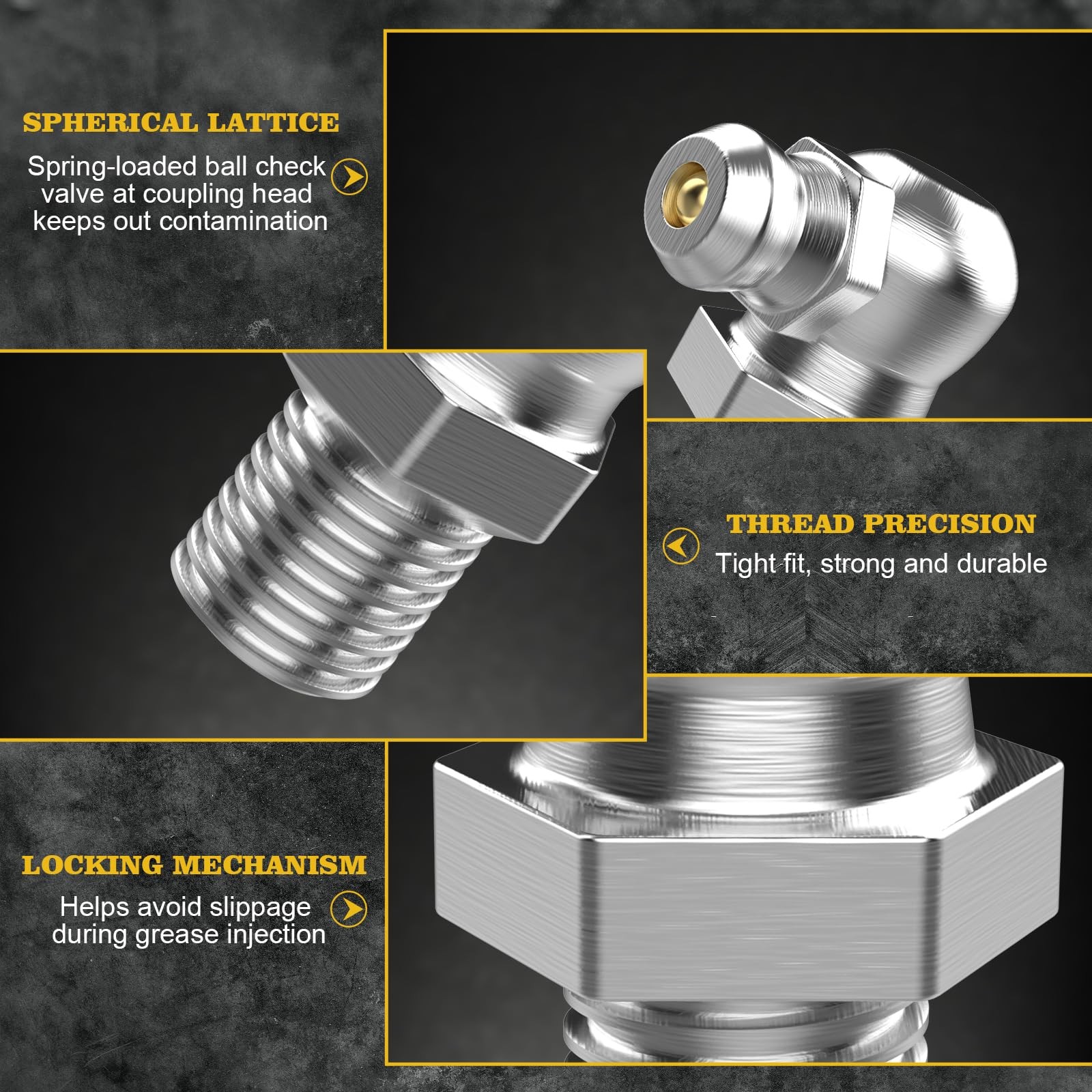 SPHERICAL LATTICE

Spring-loaded ball check valve at coupling head keeps out contamination

THREAD PRECISION

Tight fit, strong and durable

LOCKING MECHANISM

Helps avoid slippage during grease injection