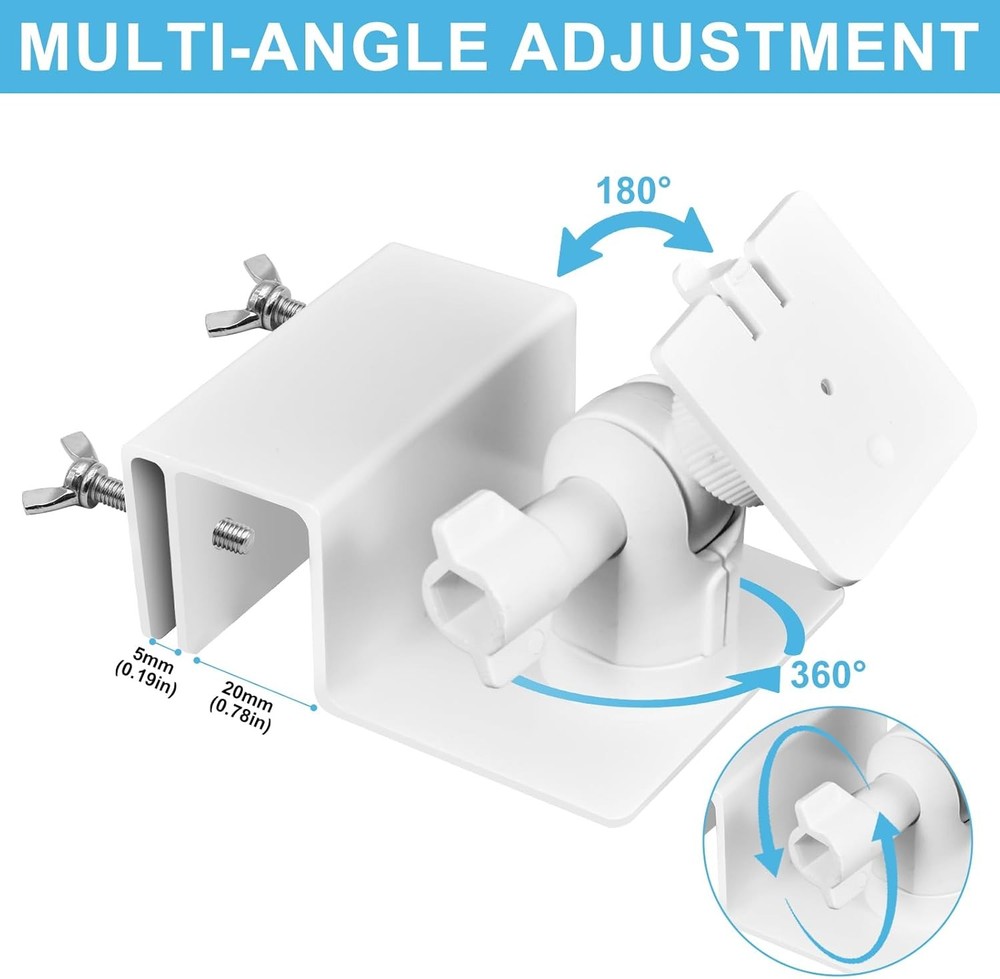 MULTI-ANGLE ADJUSTMENT

180°

360°

5mm
(0.19in)

20mm
(0.78in)