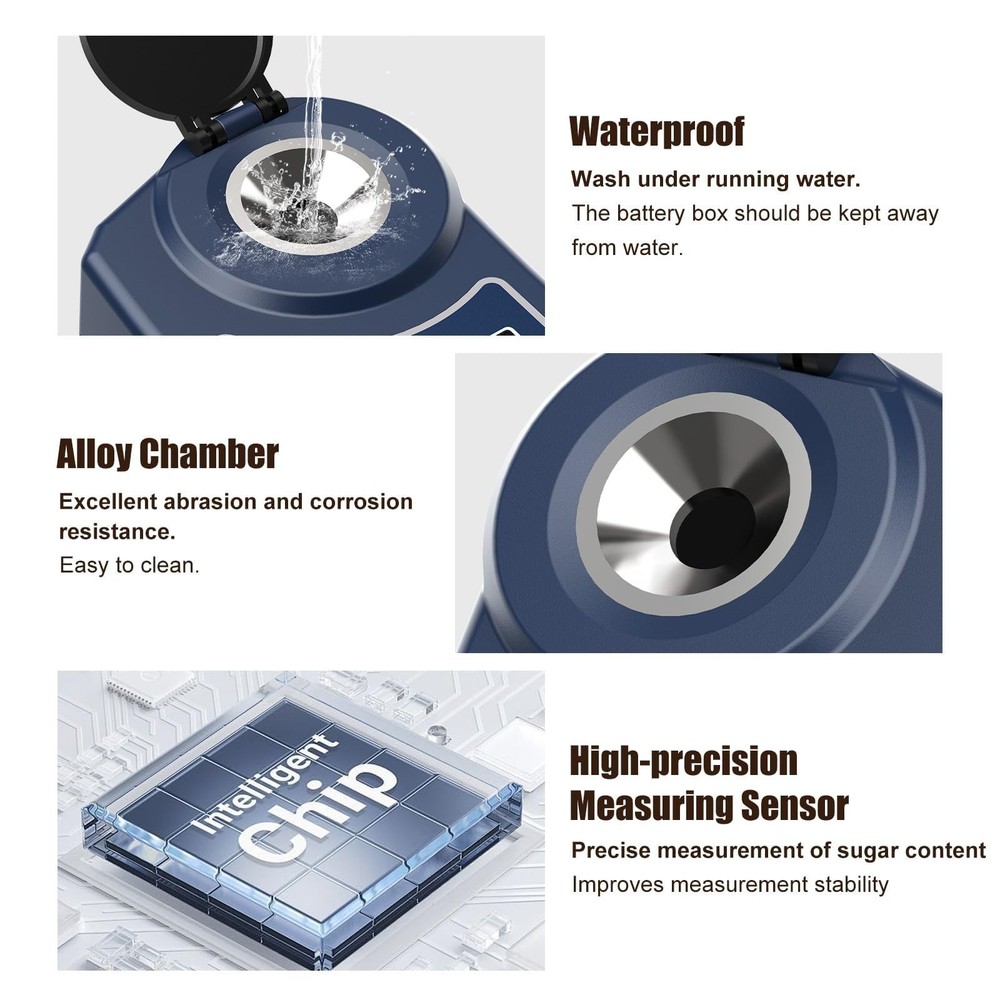 Waterproof

Wash under running water.
The battery box should be kept away from water.

Alloy Chamber

Excellent abrasion and corrosion resistance.
Easy to clean.

Intelligent
Chip

High-precision Measuring Sensor

Precise measurement of sugar content
Improves measurement stability