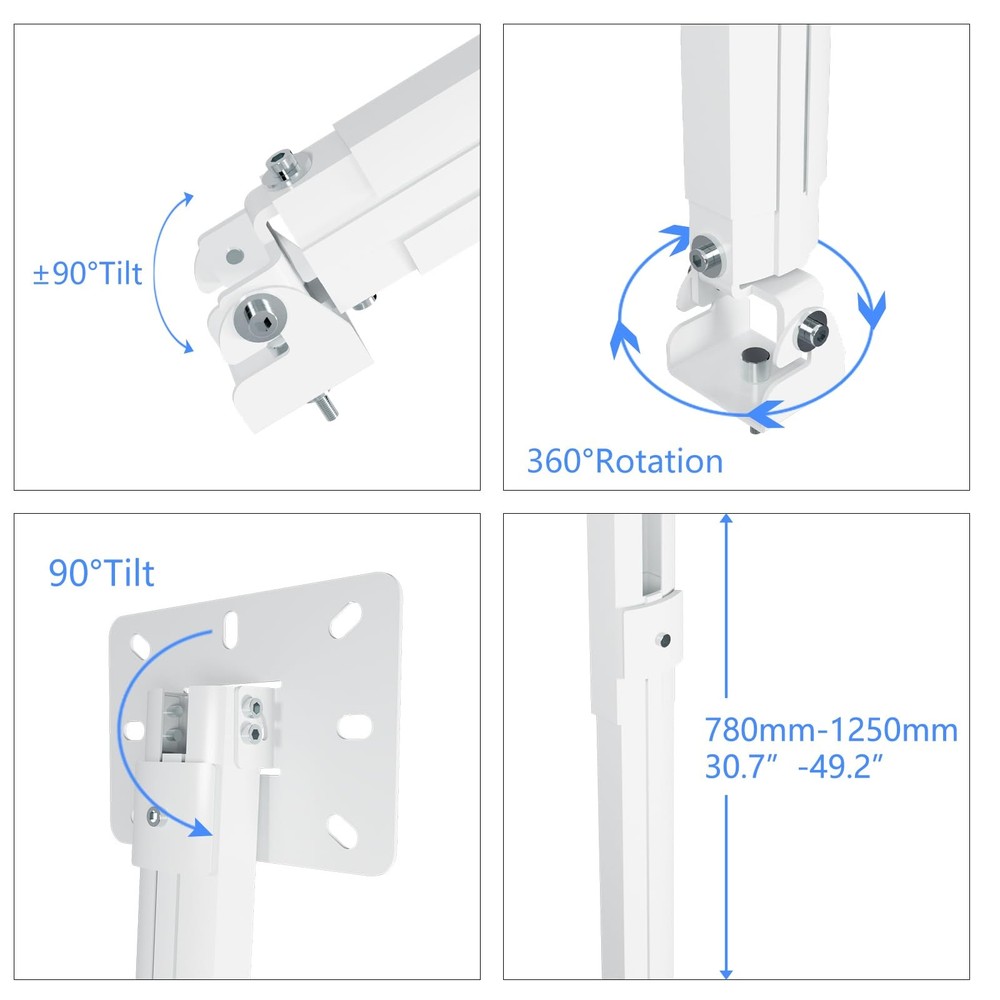 ±90°Tilt

360°Rotation

90°Tilt

780mm-1250mm
30.7″ -49.2″