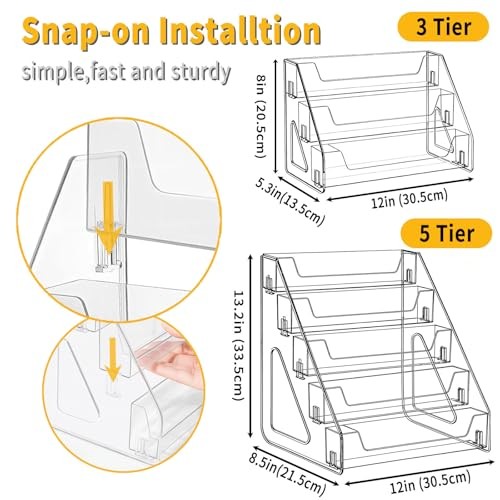 Snap-on Installtion

simple,fast and sturdy

3 Tier

8in (20.5cm)

5.3in(13.5cm)

12in (30.5cm)

5 Tier

13.2in (33.5cm)

8.5in(21.5cm)

12in (30.5cm)