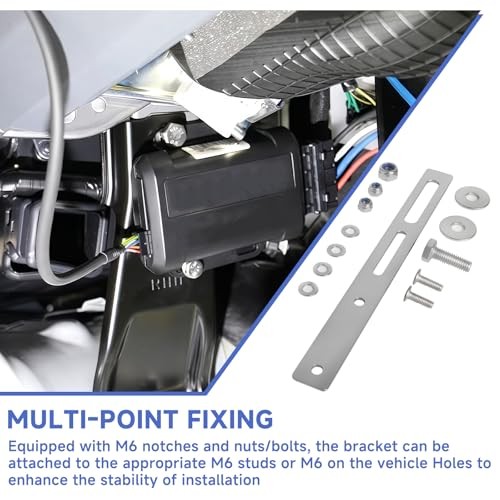 MULTI-POINT FIXING

Equipped with M6 notches and nuts/bolts, the bracket can be attached to the appropriate M6 studs or M6 on the vehicle Holes to enhance the stability of installation