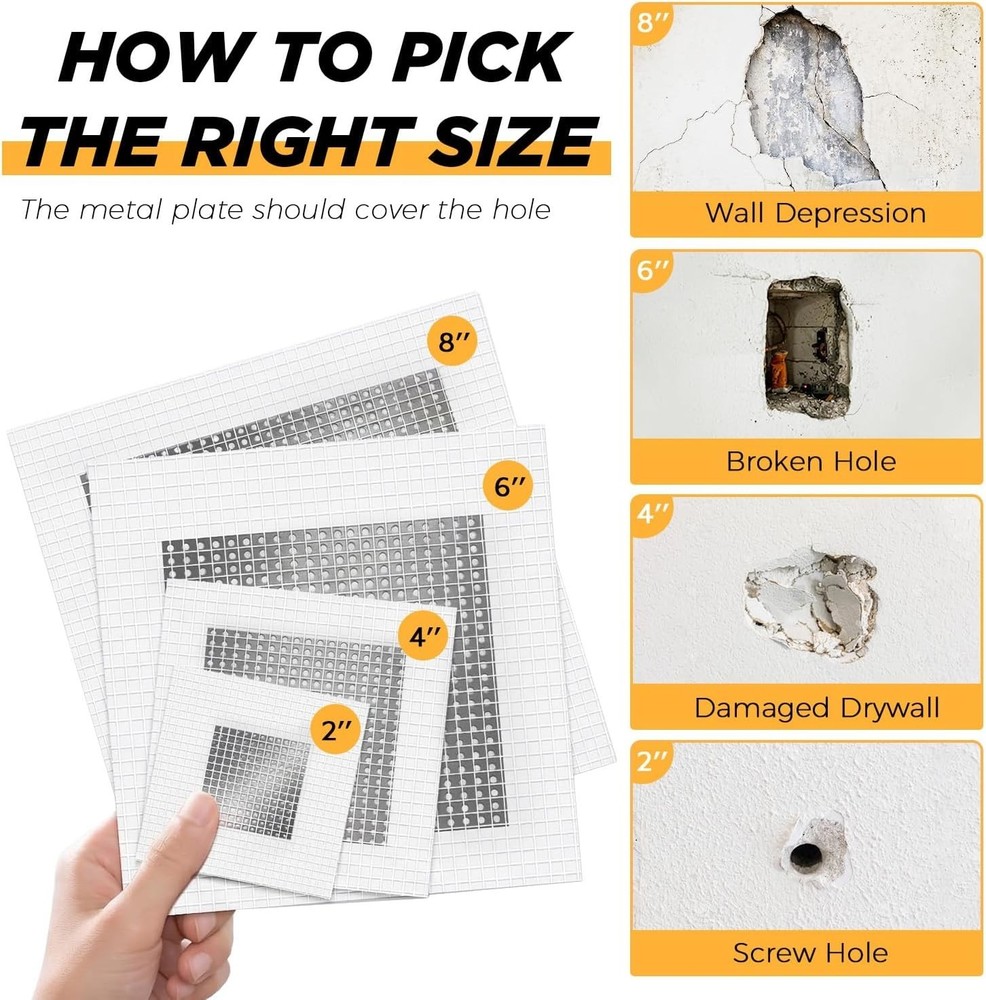 HOW TO PICK THE RIGHT SIZE

The metal plate should cover the hole

8″

6″

4″

2″

8″

Wall Depression

6″

Broken Hole

4″

Damaged Drywall

2″

Screw Hole