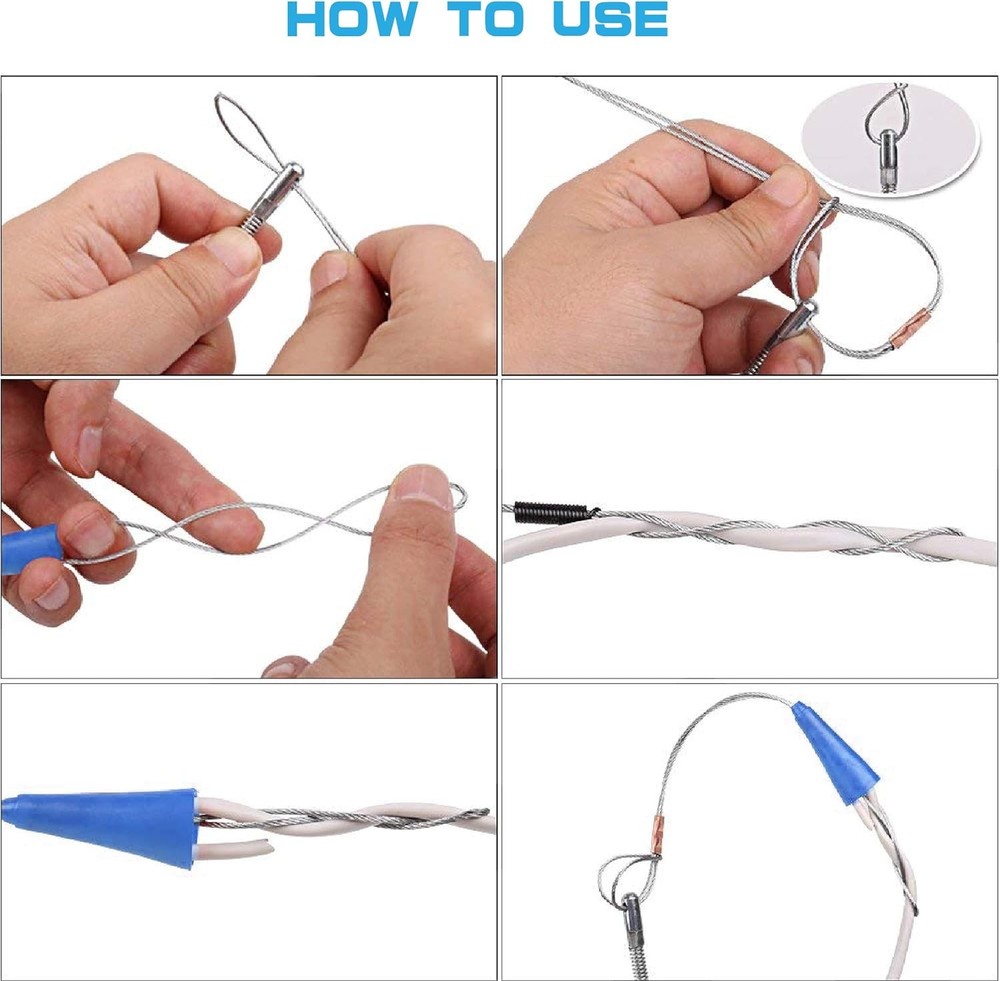 HOW TO USE