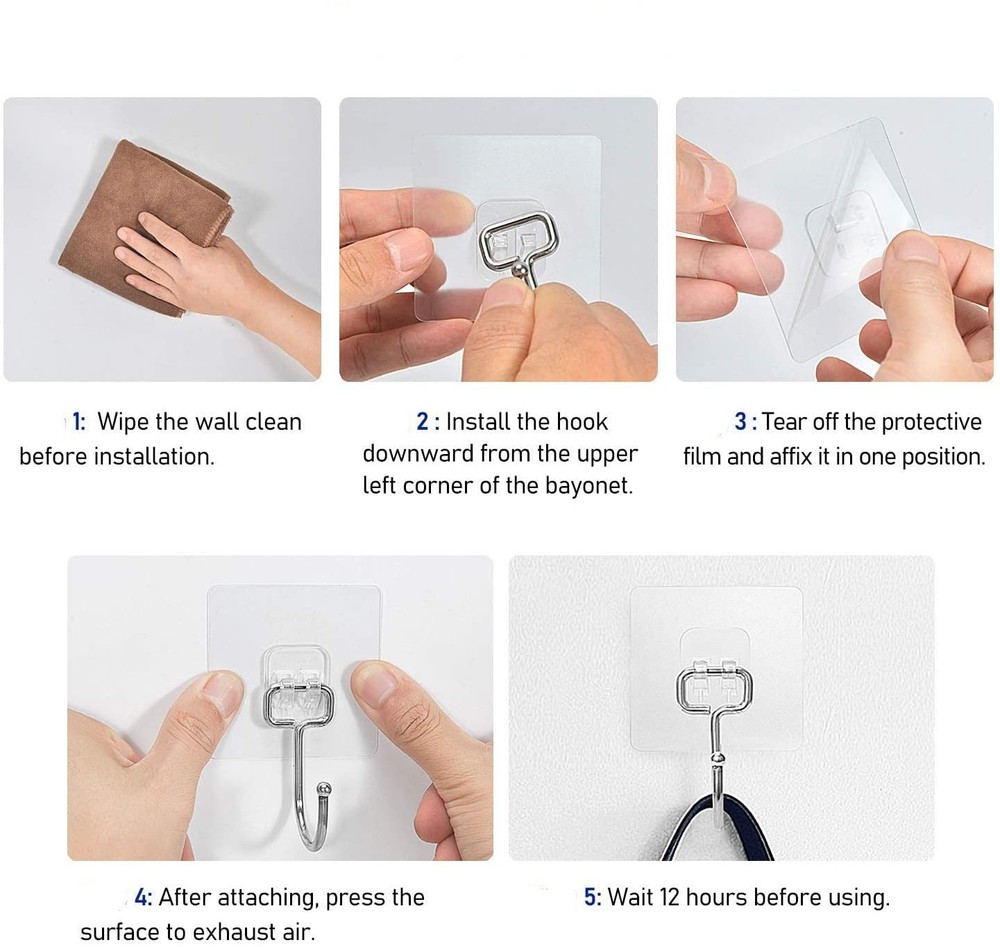 1: Wipe the wall clean before installation.

2 : Install the hook downward from the upper left corner of the bayonet.

3 : Tear off the protective film and affix it in one position.

4: After attaching, press the surface to exhaust air.

5: Wait 12 hours before using.