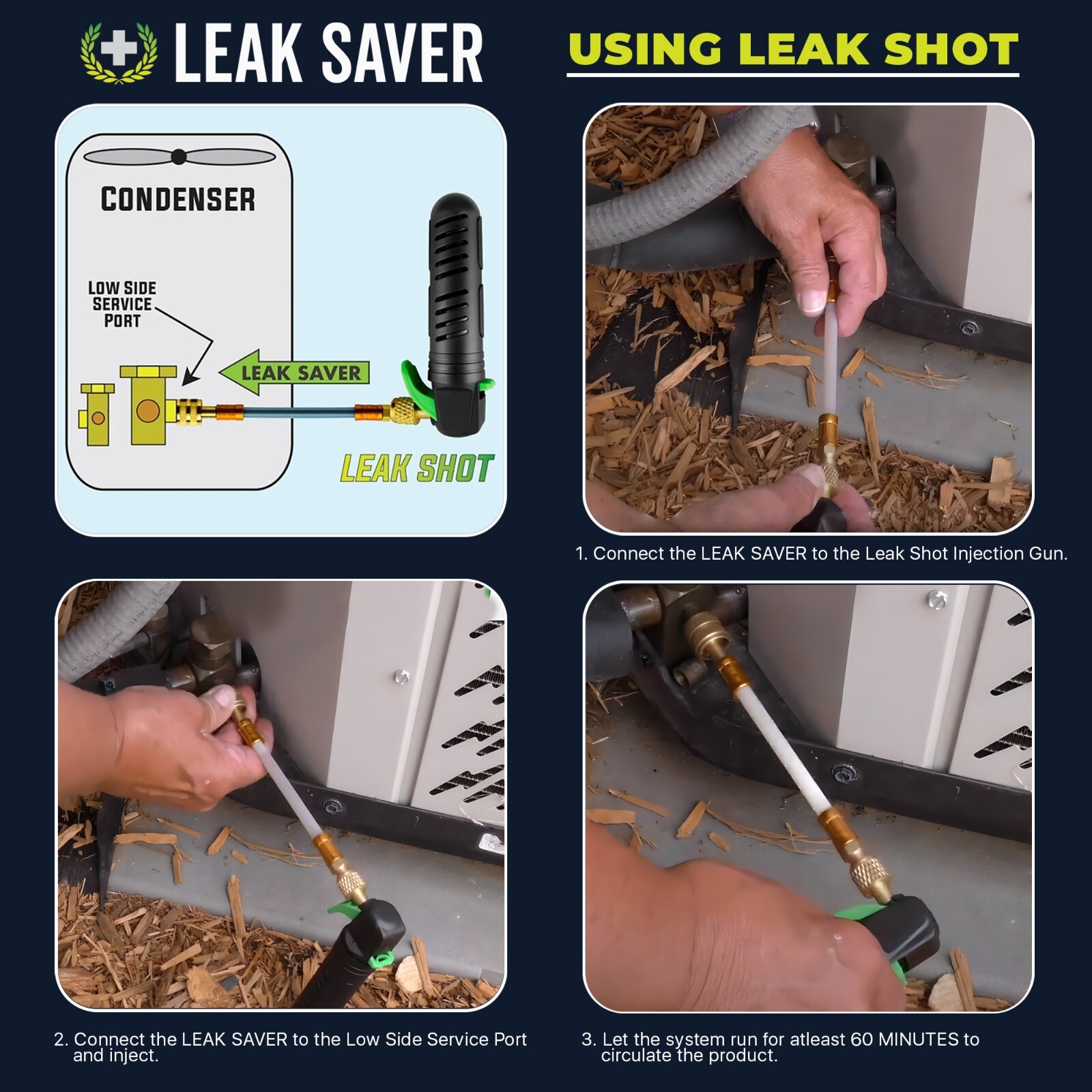 LEAK SAVER

USING LEAK SHOT

CONDENSER

LOW SIDE SERVICE PORT

LEAK SAVER

LEAK SHOT

1. Connect the LEAK SAVER to the Leak Shot Injection Gun.

2. Connect the LEAK SAVER to the Low Side Service Port and inject.

3. Let the system run for atleast 60 MINUTES to circulate the product.