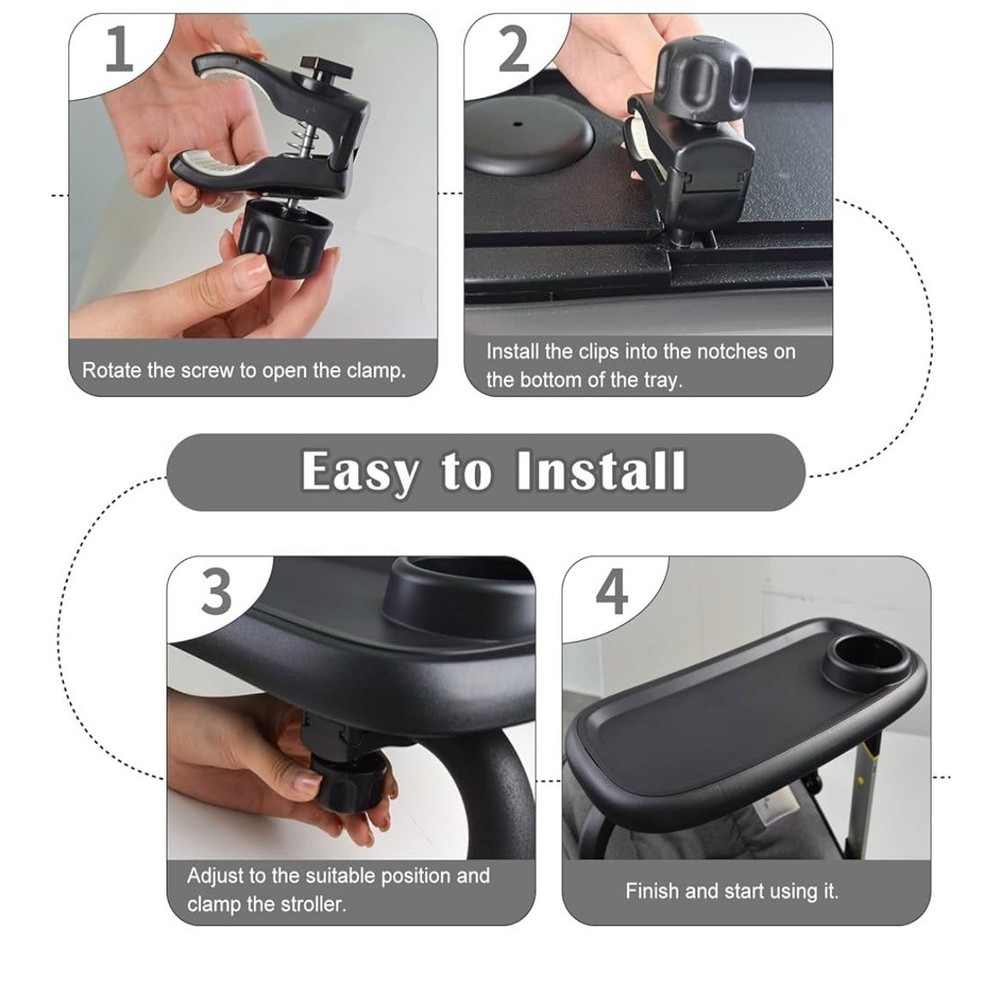 1

Rotate the screw to open the clamp.

2

Install the clips into the notches on the bottom of the tray.

Easy to Install

3

Adjust to the suitable position and clamp the stroller.

4

Finish and start using it.