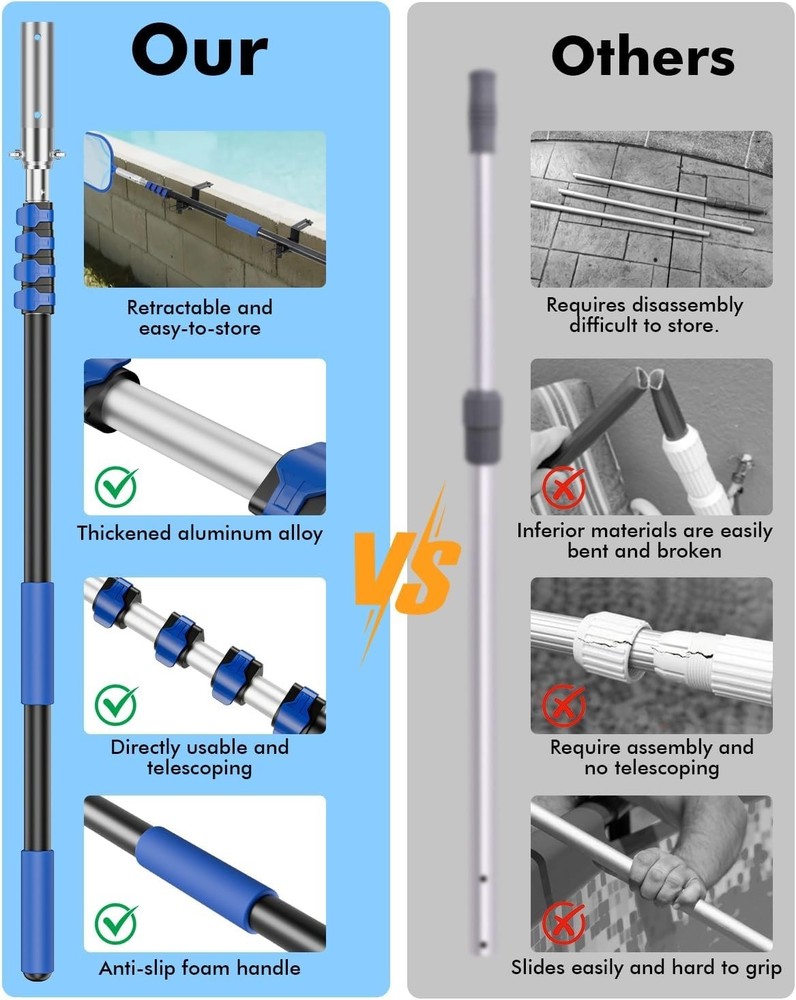 Our

Retractable and easy-to-store

Thickened aluminum alloy

Directly usable and telescoping

Anti-slip foam handle

VS

Others

Requires disassembly difficult to store.

Inferior materials are easily bent and broken

Require assembly and no telescoping

Slides easily and hard to grip